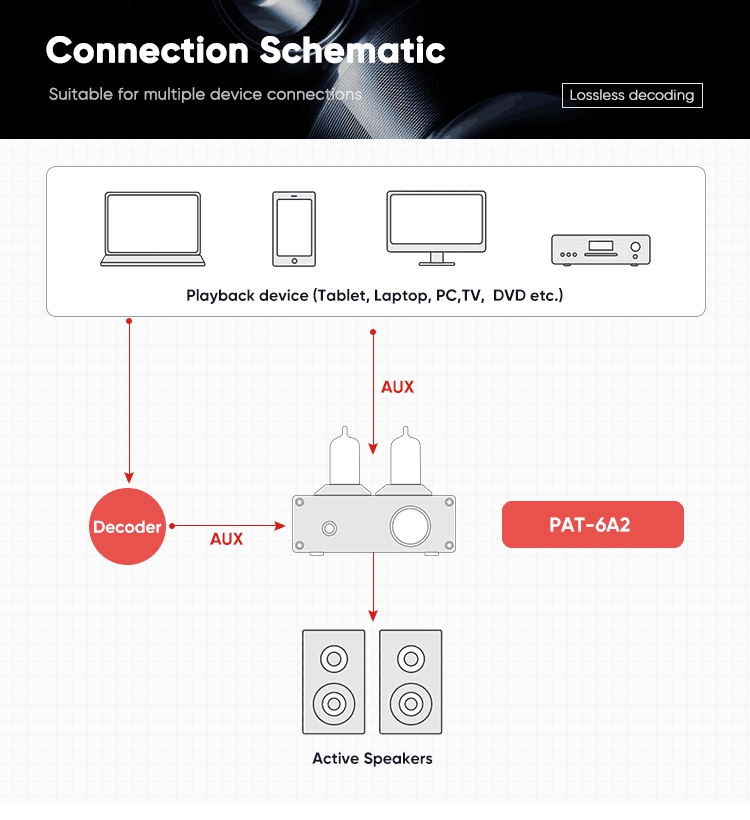 Connection Schematic

Suitable for multiple device connections

Lossless decoding

Playback device (Tablet, Laptop, PC,TV, DVD etc.)

AUX

Decoder

AUX

PAT-6A2

Active Speakers