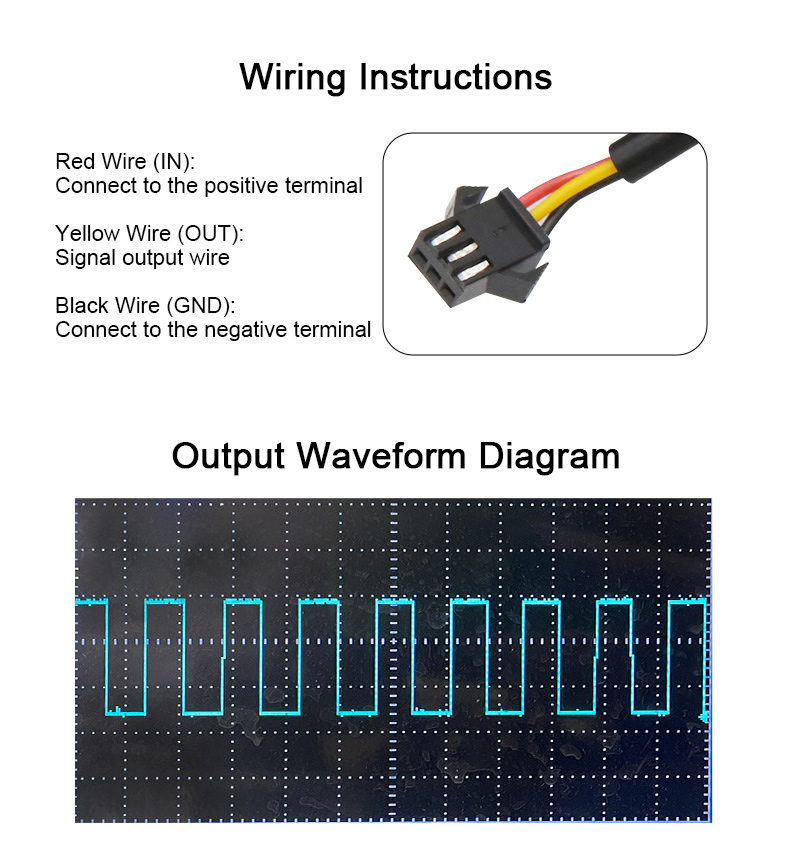 Wiring Instructions

Red Wire (IN):
Connect to the positive terminal

Yellow Wire (OUT):
Signal output wire

Black Wire (GND):
Connect to the negative terminal

Output Waveform Diagram