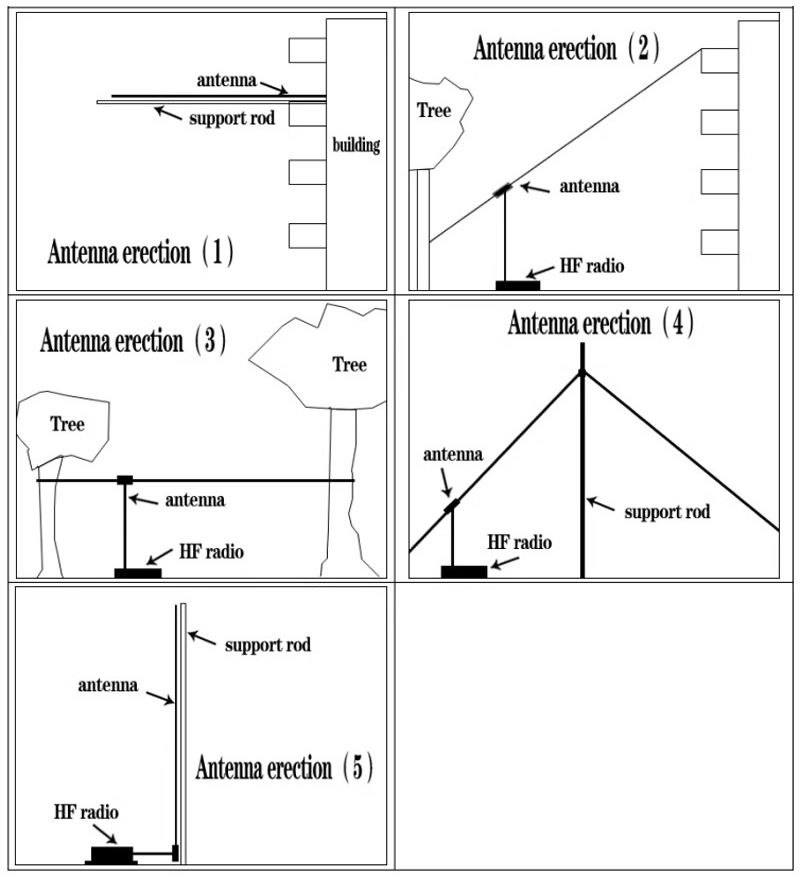 antenna
support rod
building
Antenna erection（1）

Antenna erection（2）
Tree
antenna
HF radio

Antenna erection（3）
Tree
Tree
antenna
HF radio

Antenna erection（4）
antenna
support rod
HF radio

support rod
antenna
Antenna erection（5）
HF radio