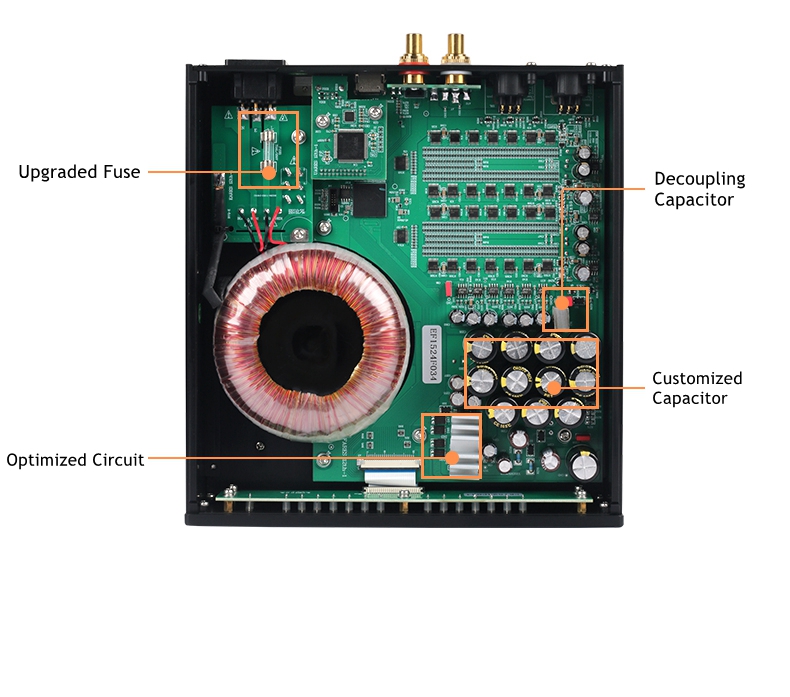 Upgraded Fuse

Decoupling Capacitor

EF1524F034

Customized Capacitor

Optimized Circuit