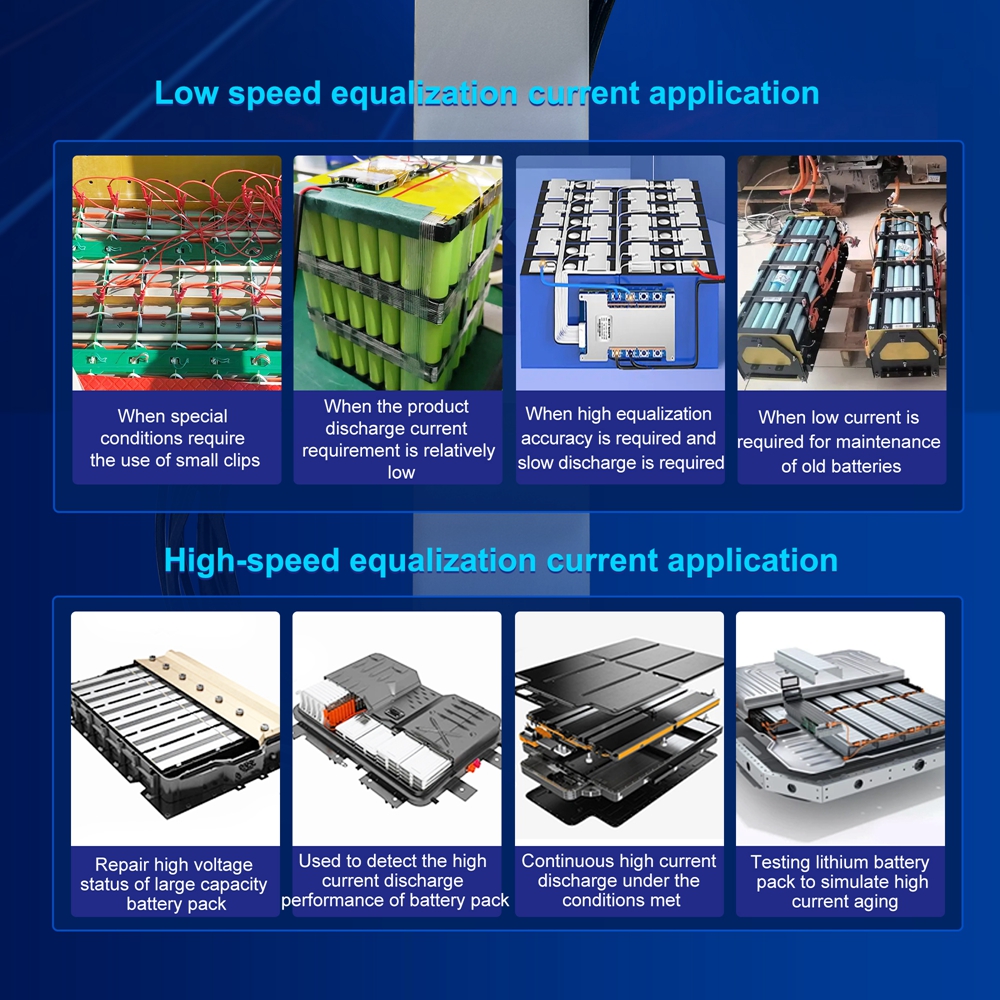 Low speed equalization current application

When special conditions require the use of small clips

When the product discharge current requirement is relatively low

When high equalization accuracy is required and slow discharge is required

When low current is required for maintenance of old batteries

High-speed equalization current application

Repair high voltage status of large capacity battery pack

Used to detect the high current discharge performance of battery pack

Continuous high current discharge under the conditions met

Testing lithium battery pack to simulate high current aging