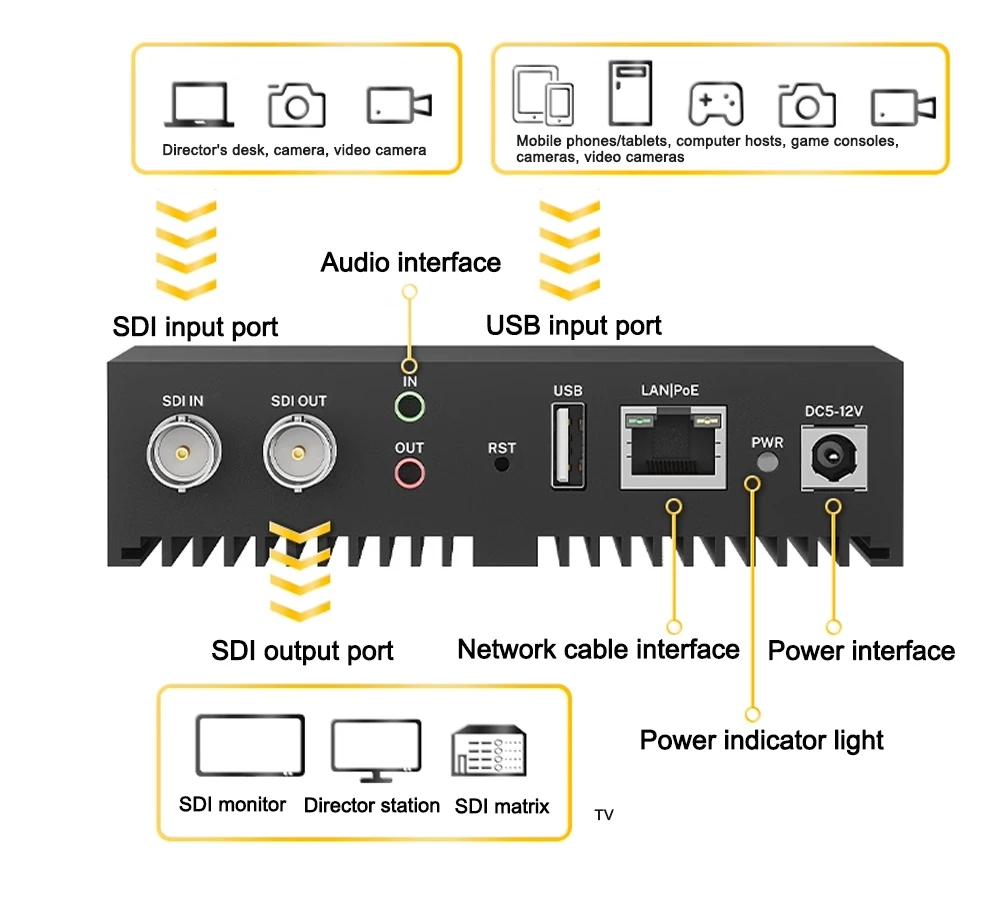 Director's desk, camera, video camera

Mobile phones/tablets, computer hosts, game consoles, cameras, video cameras

Audio interface

SDI input port

USB input port

SDI IN

SDI OUT

IN

OUT

RST

USB

LAN|PoE

PWR

DC5-12V

SDI output port

Network cable interface

Power interface

Power indicator light

SDI monitor

Director station

SDI matrix

TV