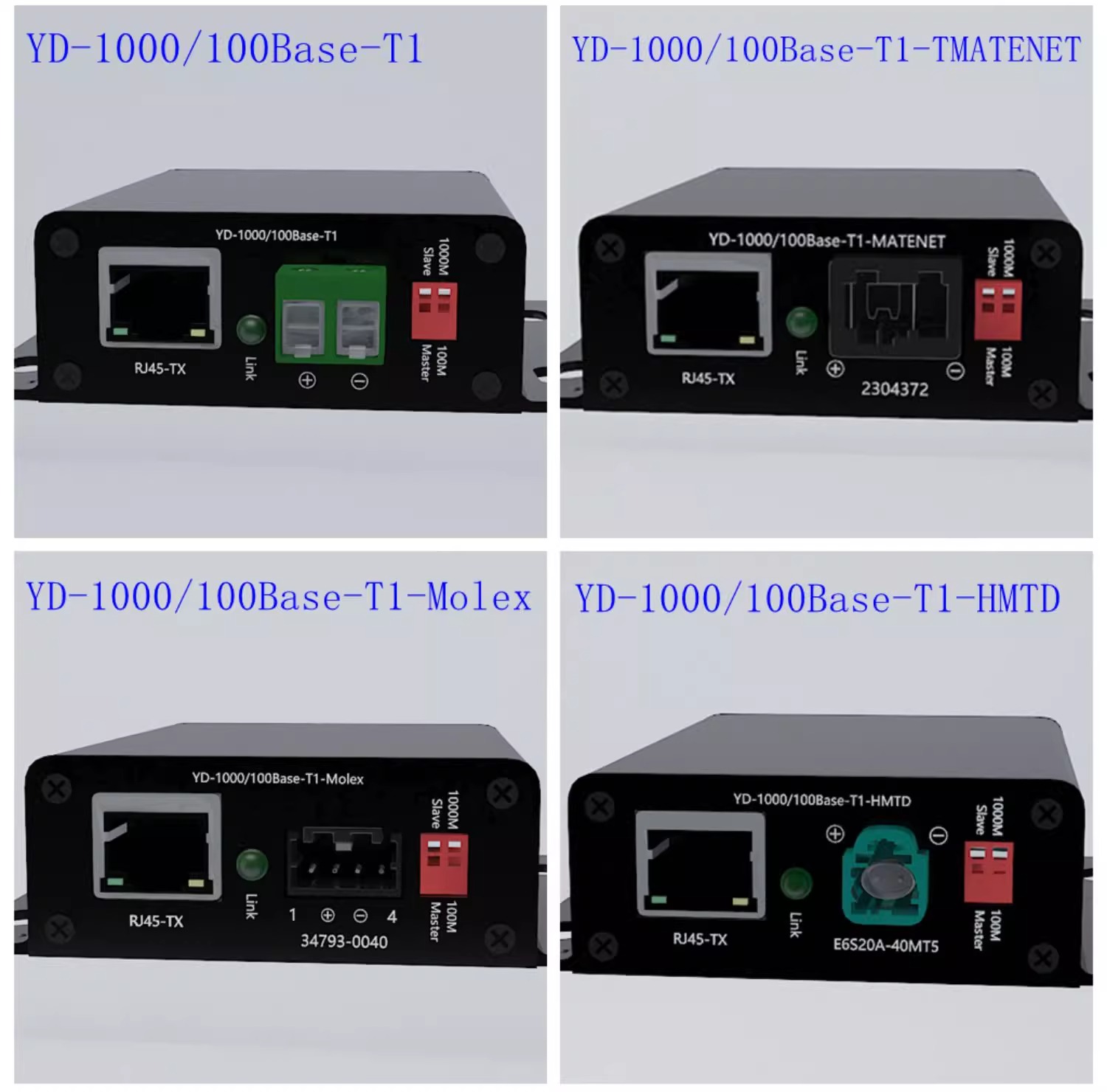 YD-1000/100Base-T1

YD-1000/100Base-T1
RJ45-TX
Link
⊕ ⊖
1000M Slave
100M Master

YD-1000/100Base-T1-TMATENET

YD-1000/100Base-T1-MATENET
RJ45-TX
Link
⊕ ⊖
2304372
1000M Slave
100M Master

YD-1000/100Base-T1-Molex

YD-1000/100Base-T1-Molex
RJ45-TX
Link
1 ⊕ ⊖ 4
34793-0040
1000M Slave
100M Master

YD-1000/100Base-T1-HMTD

YD-1000/100Base-T1-HMTD
RJ45-TX
Link
⊕ ⊖
E6S20A-40MT5
1000M Slave
100M Master