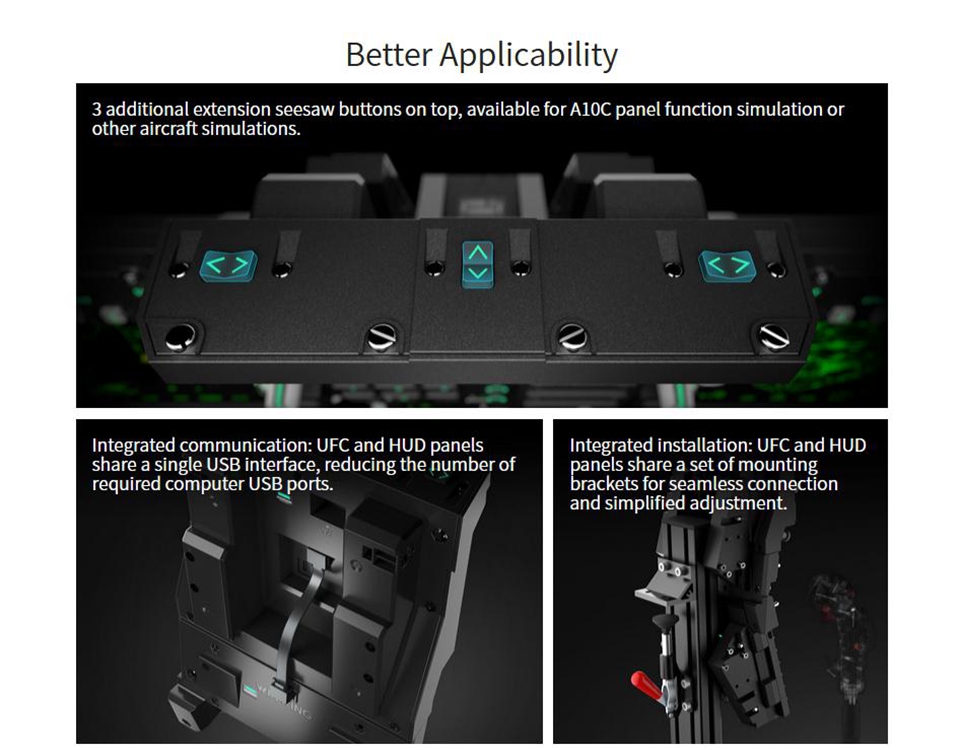 Better Applicability

3 additional extension seesaw buttons on top, available for A10C panel function simulation or other aircraft simulations.

Integrated communication: UFC and HUD panels share a single USB interface, reducing the number of required computer USB ports.

Integrated installation: UFC and HUD panels share a set of mounting brackets for seamless connection and simplified adjustment.