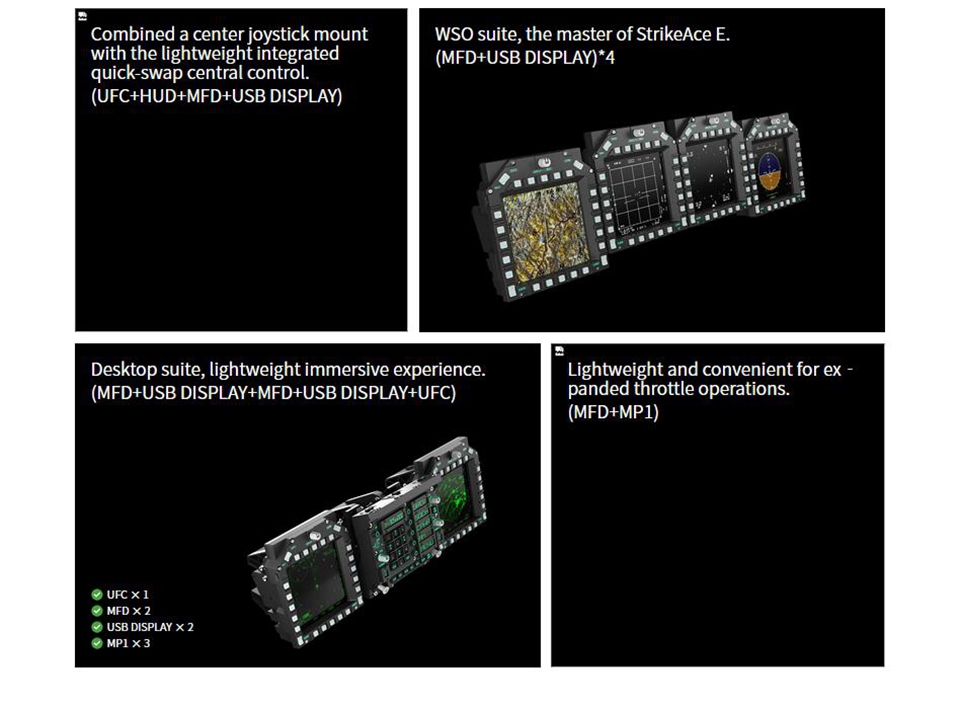 Combined a center joystick mount with the lightweight integrated quick-swap central control.
(UFC+HUD+MFD+USB DISPLAY)

WSO suite, the master of StrikeAce E.
(MFD+USB DISPLAY)*4

Desktop suite, lightweight immersive experience.
(MFD+USB DISPLAY+MFD+USB DISPLAY+UFC)

UFC × 1
MFD × 2
USB DISPLAY × 2
MP1 × 3

Lightweight and convenient for ex - panded throttle operations.
(MFD+MP1)