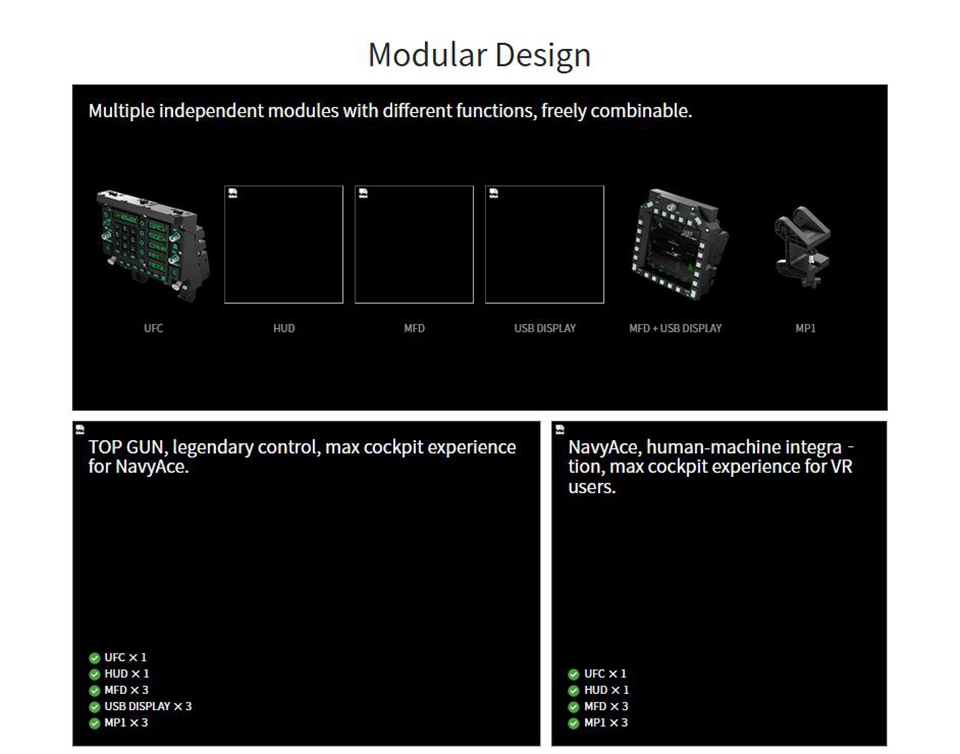 Modular Design

Multiple independent modules with different functions, freely combinable.

UFC

HUD

MFD

USB DISPLAY

MFD + USB DISPLAY

MP1

TOP GUN, legendary control, max cockpit experience for NavyAce.

UFC × 1
HUD × 1
MFD × 3
USB DISPLAY × 3
MP1 × 3

NavyAce, human-machine integration, max cockpit experience for VR users.

UFC × 1
HUD × 1
MFD × 3
MP1 × 3