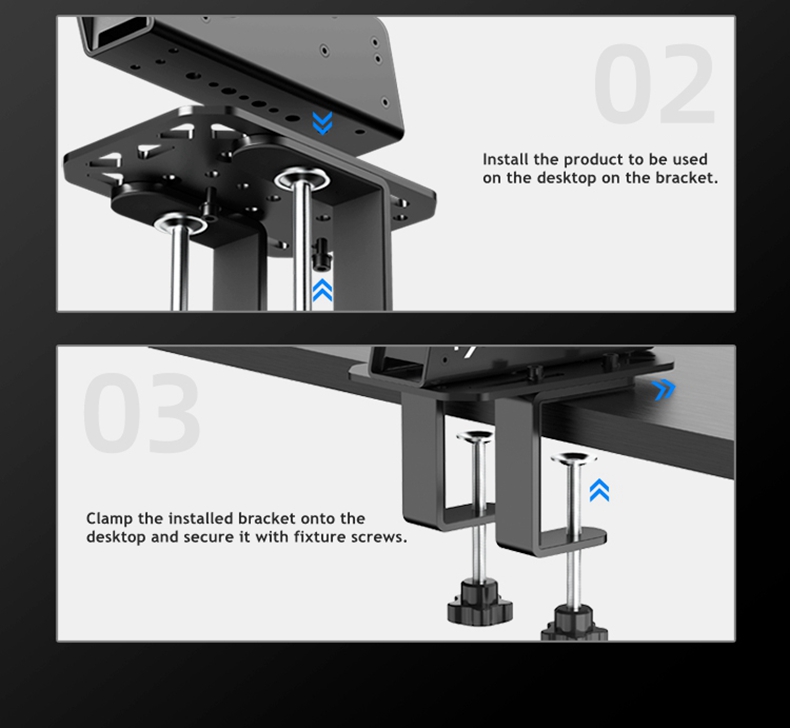 02

Install the product to be used on the desktop on the bracket.

03

Clamp the installed bracket onto the desktop and secure it with fixture screws.