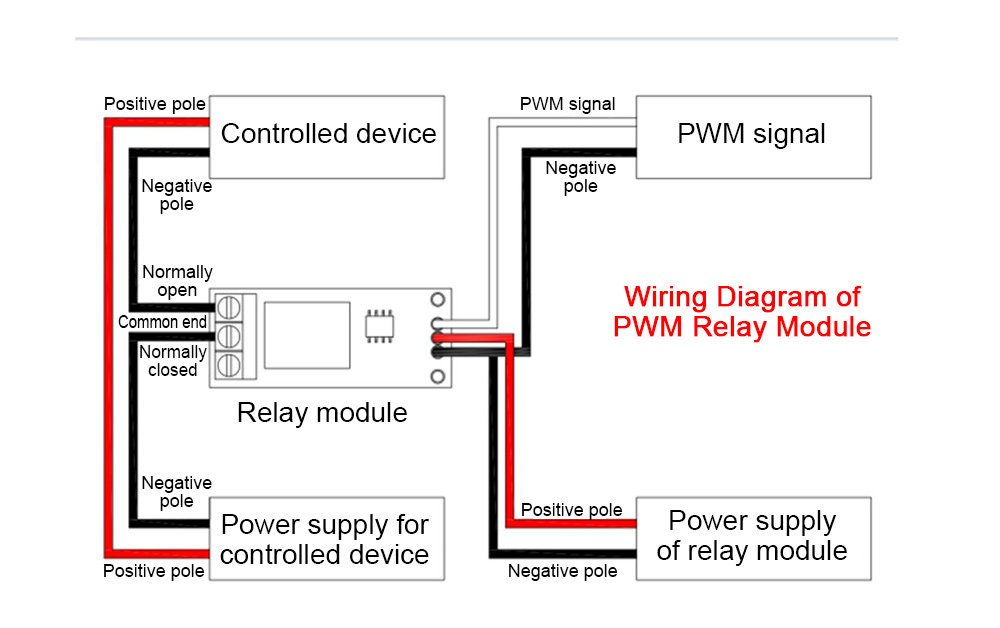 Positive pole
Controlled device
Negative pole
Normally open
Common end
Normally closed
Relay module
Negative pole
Power supply for controlled device
Positive pole

PWM signal
PWM signal
Negative pole

Wiring Diagram of PWM Relay Module

Positive pole
Power supply of relay module
Negative pole