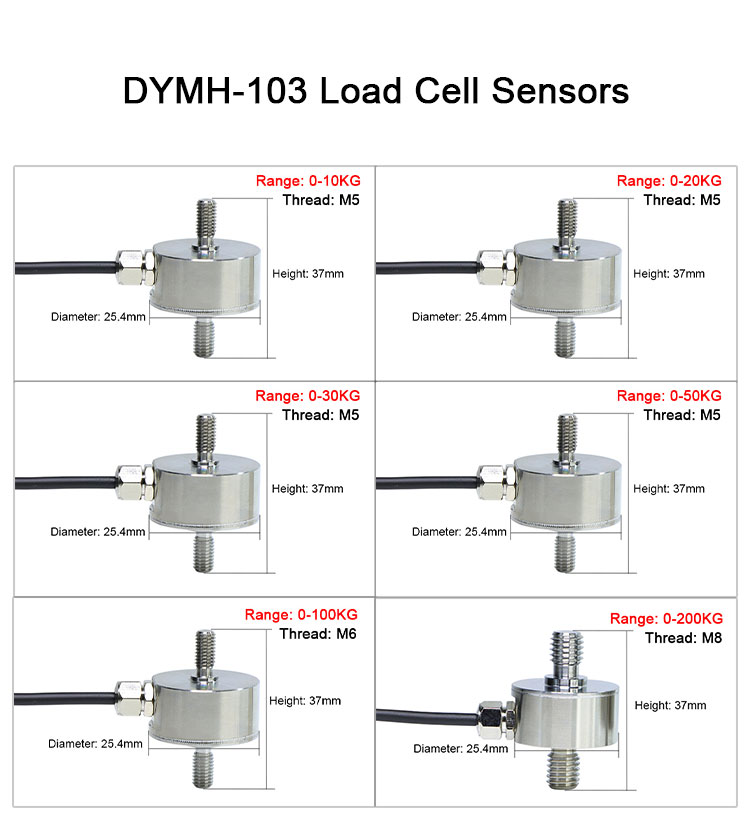 DYMH-103 Load Cell Sensors

Range: 0-10KG
Thread: M5
Height: 37mm
Diameter: 25.4mm

Range: 0-20KG
Thread: M5
Height: 37mm
Diameter: 25.4mm

Range: 0-30KG
Thread: M5
Height: 37mm
Diameter: 25.4mm

Range: 0-50KG
Thread: M5
Height: 37mm
Diameter: 25.4mm

Range: 0-100KG
Thread: M6
Height: 37mm
Diameter: 25.4mm

Range: 0-200KG
Thread: M8
Height: 37mm
Diameter: 25.4mm