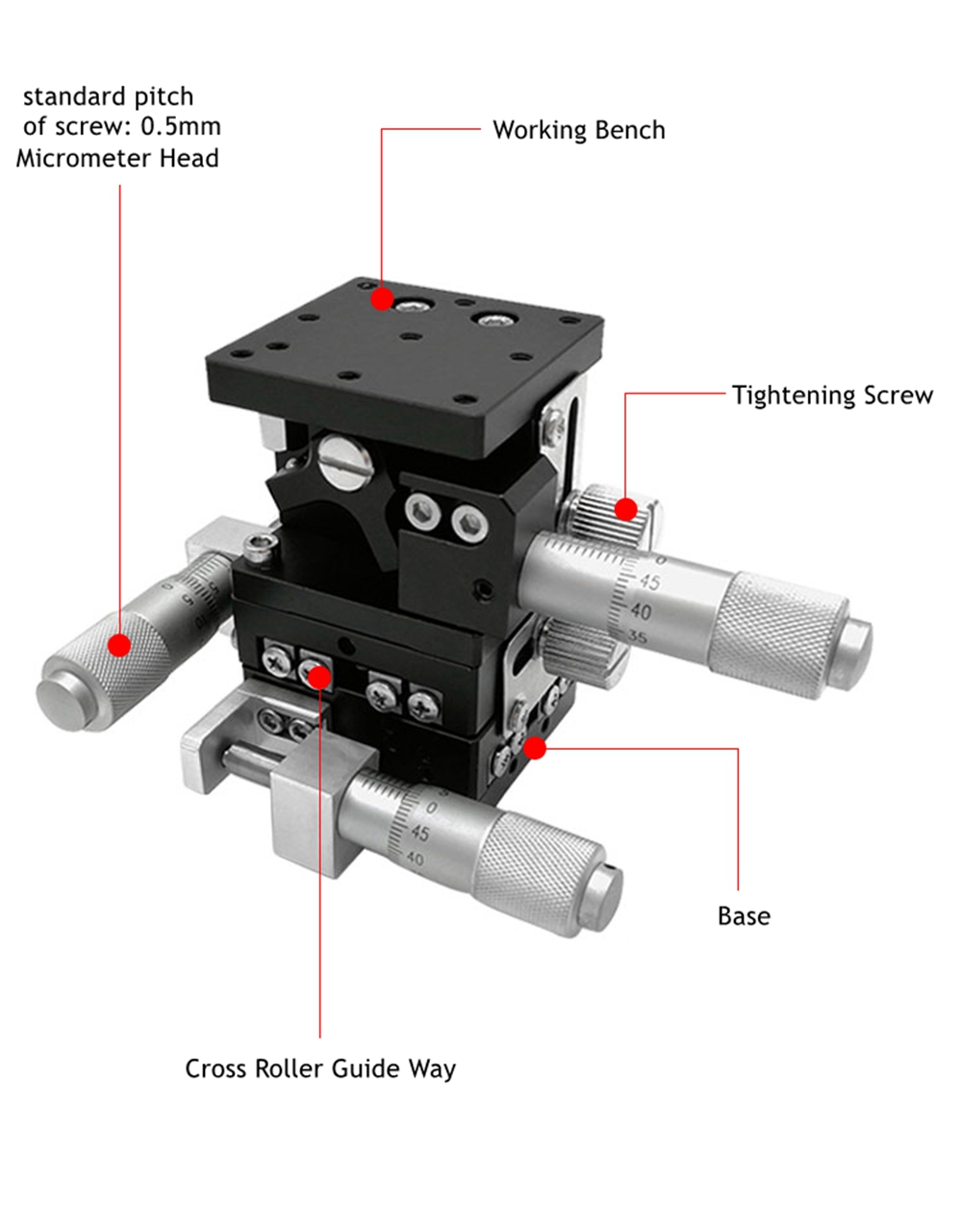 standard pitch
of screw: 0.5mm
Micrometer Head

Working Bench

Tightening Screw

0
45
40
35

0
5
10

0
45
40

Base

Cross Roller Guide Way