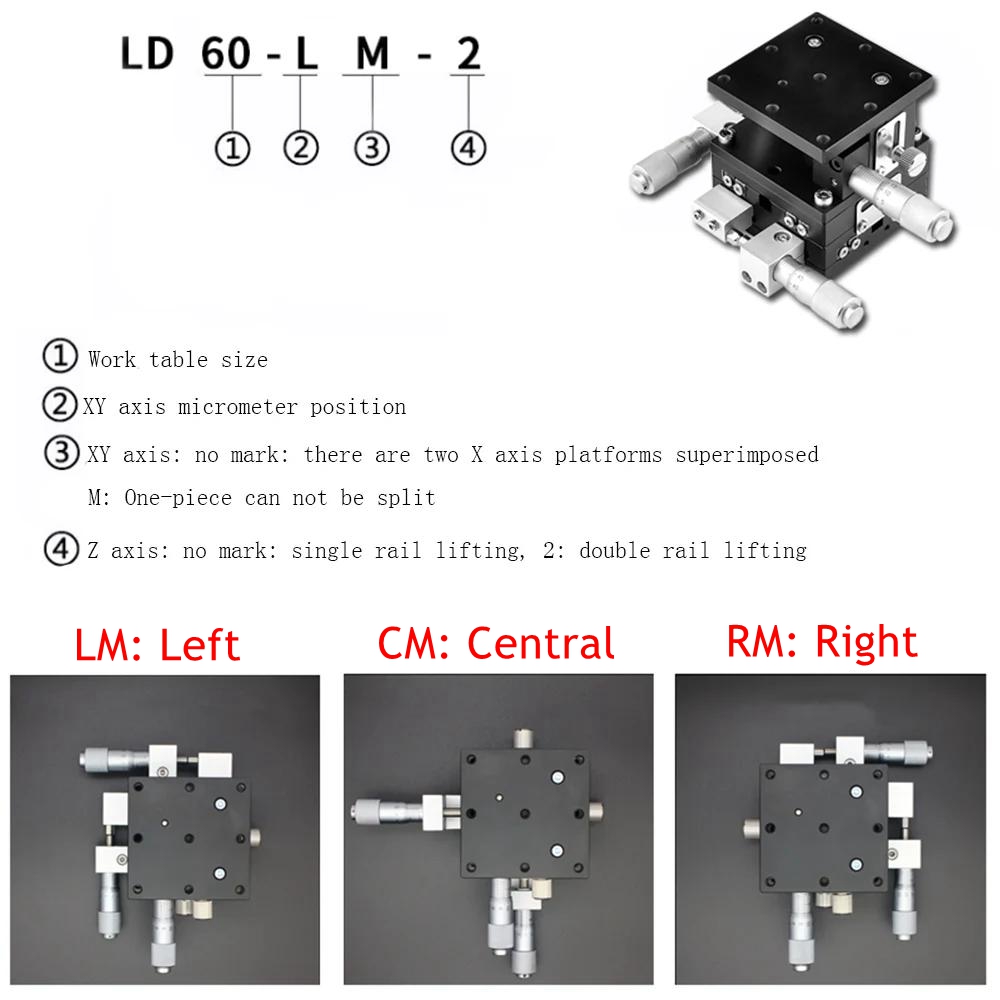 LD 60 - L M - 2

① ② ③ ④

① Work table size

② XY axis micrometer position

③ XY axis: no mark: there are two X axis platforms superimposed

M: One-piece can not be split

④ Z axis: no mark: single rail lifting, 2: double rail lifting

LM: Left

CM: Central

RM: Right