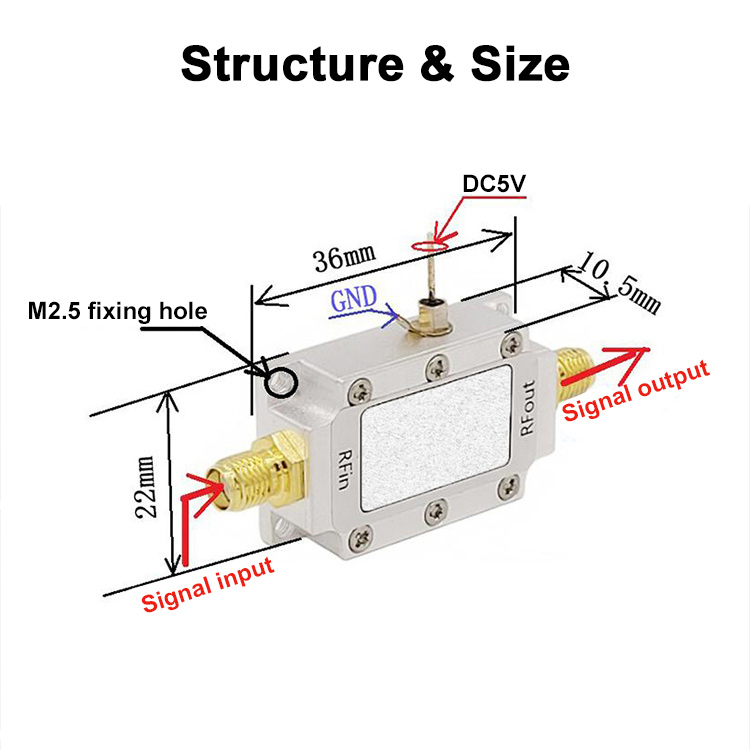 Structure & Size

DC5V

36mm

10.5mm

GND

M2.5 fixing hole

RFout

Signal output

RFin

22mm

Signal input