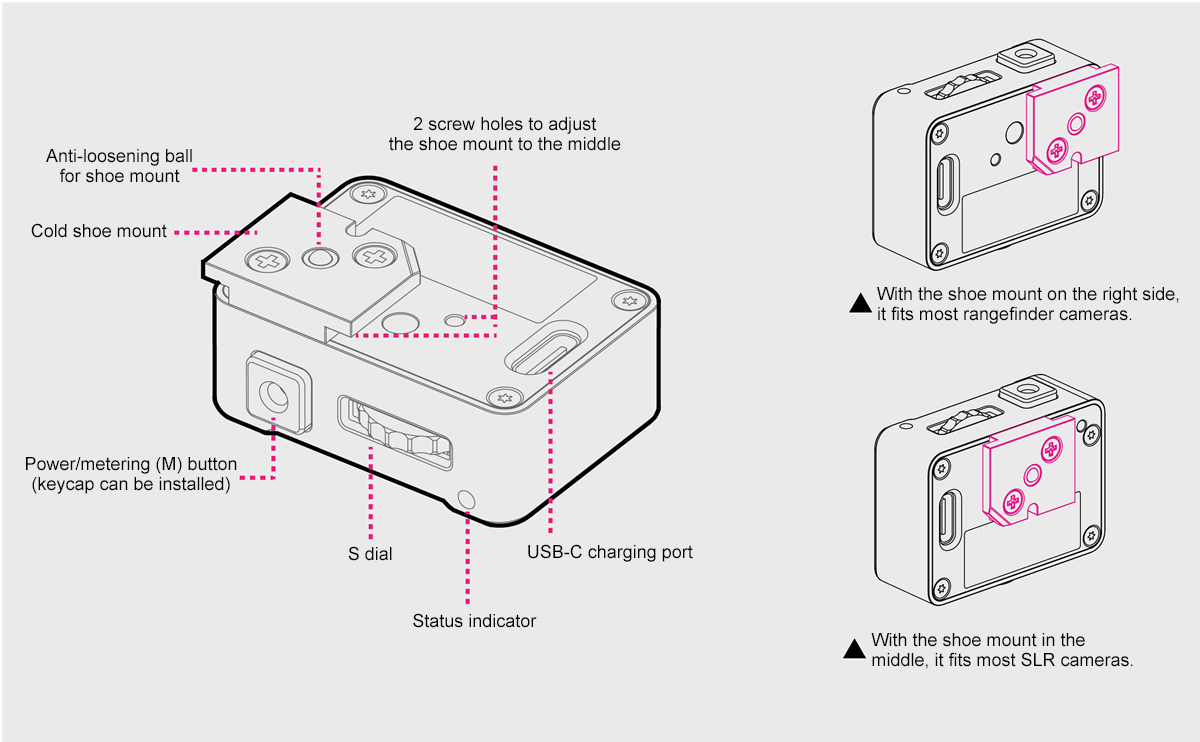 2 screw holes to adjust the shoe mount to the middle

Anti-loosening ball for shoe mount

Cold shoe mount

Power/metering (M) button (keycap can be installed)

S dial

USB-C charging port

Status indicator

▲ With the shoe mount on the right side, it fits most rangefinder cameras.

▲ With the shoe mount in the middle, it fits most SLR cameras.