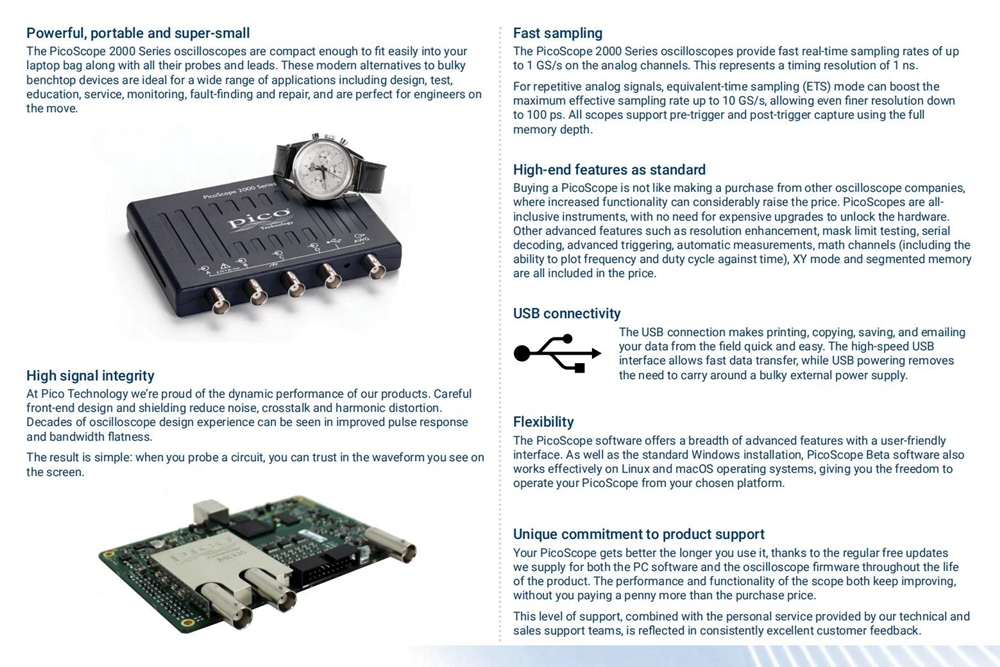 Powerful, portable and super-small
The PicoScope 2000 Series oscilloscopes are compact enough to fit easily into your laptop bag along with all their probes and leads. These modern alternatives to bulky benchtop devices are ideal for a wide range of applications including design, test, education, service, monitoring, fault-finding and repair, and are perfect for engineers on the move.

PicoScope 2000 Series
pico
Technology

High signal integrity
At Pico Technology we're proud of the dynamic performance of our products. Careful front-end design and shielding reduce noise, crosstalk and harmonic distortion. Decades of oscilloscope design experience can be seen in improved pulse response and bandwidth flatness.

The result is simple: when you probe a circuit, you can trust in the waveform you see on the screen.

Fast sampling
The PicoScope 2000 Series oscilloscopes provide fast real-time sampling rates of up to 1 GS/s on the analog channels. This represents a timing resolution of 1 ns.

For repetitive analog signals, equivalent-time sampling (ETS) mode can boost the maximum effective sampling rate up to 10 GS/s, allowing even finer resolution down to 100 ps. All scopes support pre-trigger and post-trigger capture using the full memory depth.

High-end features as standard
Buying a PicoScope is not like making a purchase from other oscilloscope companies, where increased functionality can considerably raise the price. PicoScopes are all-inclusive instruments, with no need for expensive upgrades to unlock the hardware. Other advanced features such as resolution enhancement, mask limit testing, serial decoding, advanced triggering, automatic measurements, math channels (including the ability to plot frequency and duty cycle against time), XY mode and segmented memory are all included in the price.

USB connectivity
The USB connection makes printing, copying, saving, and emailing your data from the field quick and easy. The high-speed USB interface allows fast data transfer, while USB powering removes the need to carry around a bulky external power supply.

Flexibility
The PicoScope software offers a breadth of advanced features with a user-friendly interface. As well as the standard Windows installation, PicoScope Beta software also works effectively on Linux and macOS operating systems, giving you the freedom to operate your PicoScope from your chosen platform.

Unique commitment to product support
Your PicoScope gets better the longer you use it, thanks to the regular free updates we supply for both the PC software and the oscilloscope firmware throughout the life of the product. The performance and functionality of the scope both keep improving, without you paying a penny more than the purchase price.

This level of support, combined with the personal service provided by our technical and sales support teams, is reflected in consistently excellent customer feedback.