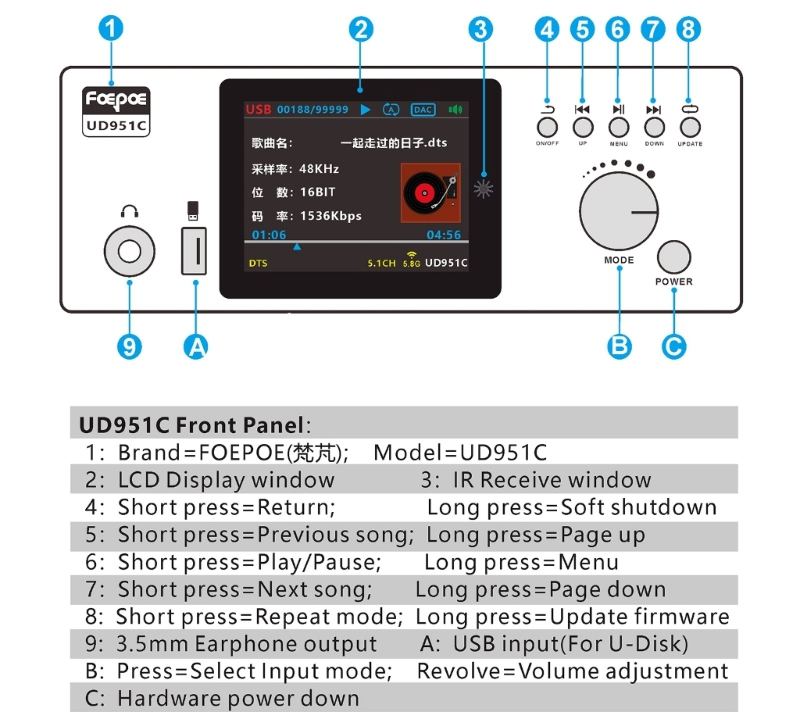 1
2
3
4
5
6
7
8

FOEPOE
UD951C

USB 00188/99999 A DAC
歌曲名: 一起走过的日子.dts
采样率: 48KHz
位 数: 16BIT
码 率: 1536Kbps
01:06 04:56
DTS 5.1CH 5.8G UD951C

ON/OFF UP MENU DOWN UPDATE
MODE
POWER

9
A
B
C

UD951C Front Panel:
1: Brand=FOEPOE(梵芃); Model=UD951C
2: LCD Display window 3: IR Receive window
4: Short press=Return; Long press=Soft shutdown
5: Short press=Previous song; Long press=Page up
6: Short press=Play/Pause; Long press=Menu
7: Short press=Next song; Long press=Page down
8: Short press=Repeat mode; Long press=Update firmware
9: 3.5mm Earphone output A: USB input(For U-Disk)
B: Press=Select Input mode; Revolve=Volume adjustment
C: Hardware power down