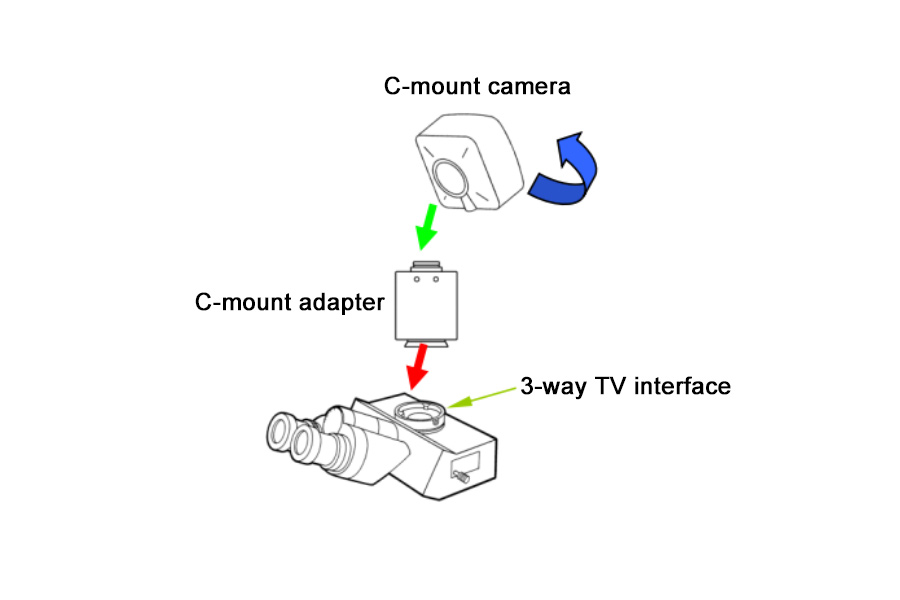 C-mount camera

C-mount adapter

3-way TV interface