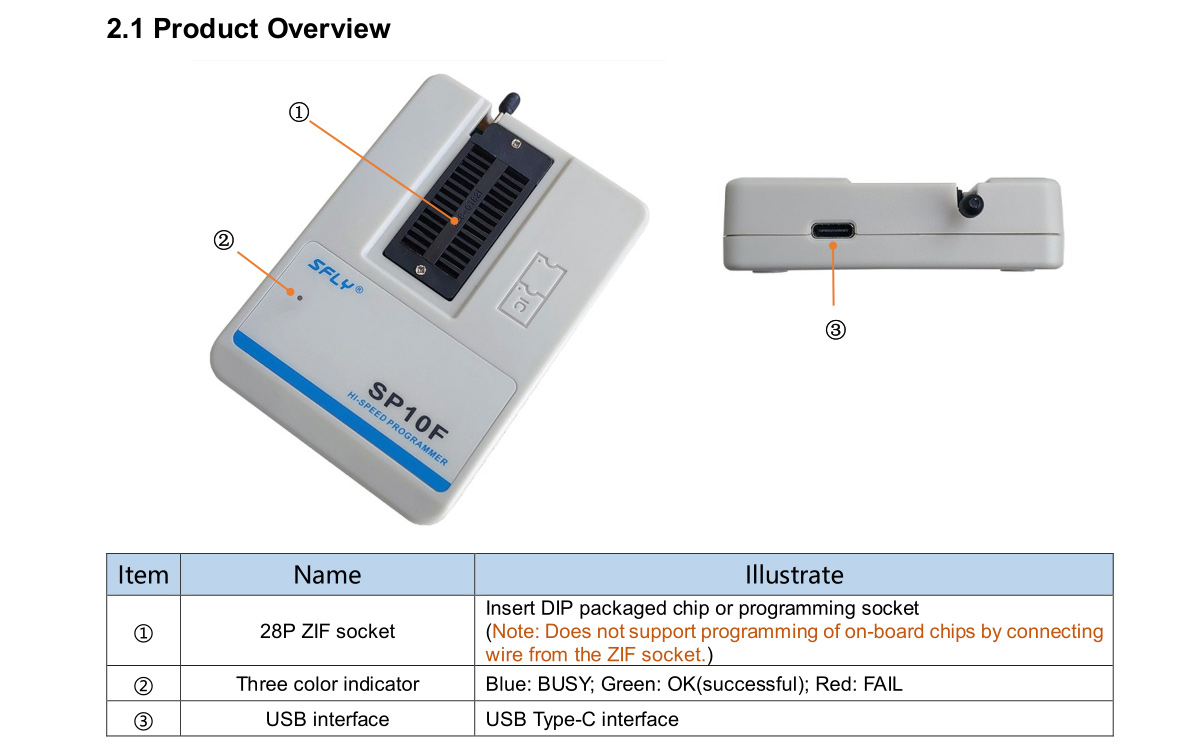 2.1 Product Overview

①

②

SFLY®

SP10F

HI-SPEED PROGRAMMER

③

| Item | Name | Illustrate |
|---|---|---|
| ① | 28P ZIF socket | Insert DIP packaged chip or programming socket (Note: Does not support programming of on-board chips by connecting wire from the ZIF socket.) |
| ② | Three color indicator | Blue: BUSY; Green: OK(successful); Red: FAIL |
| ③ | USB interface | USB Type-C interface |