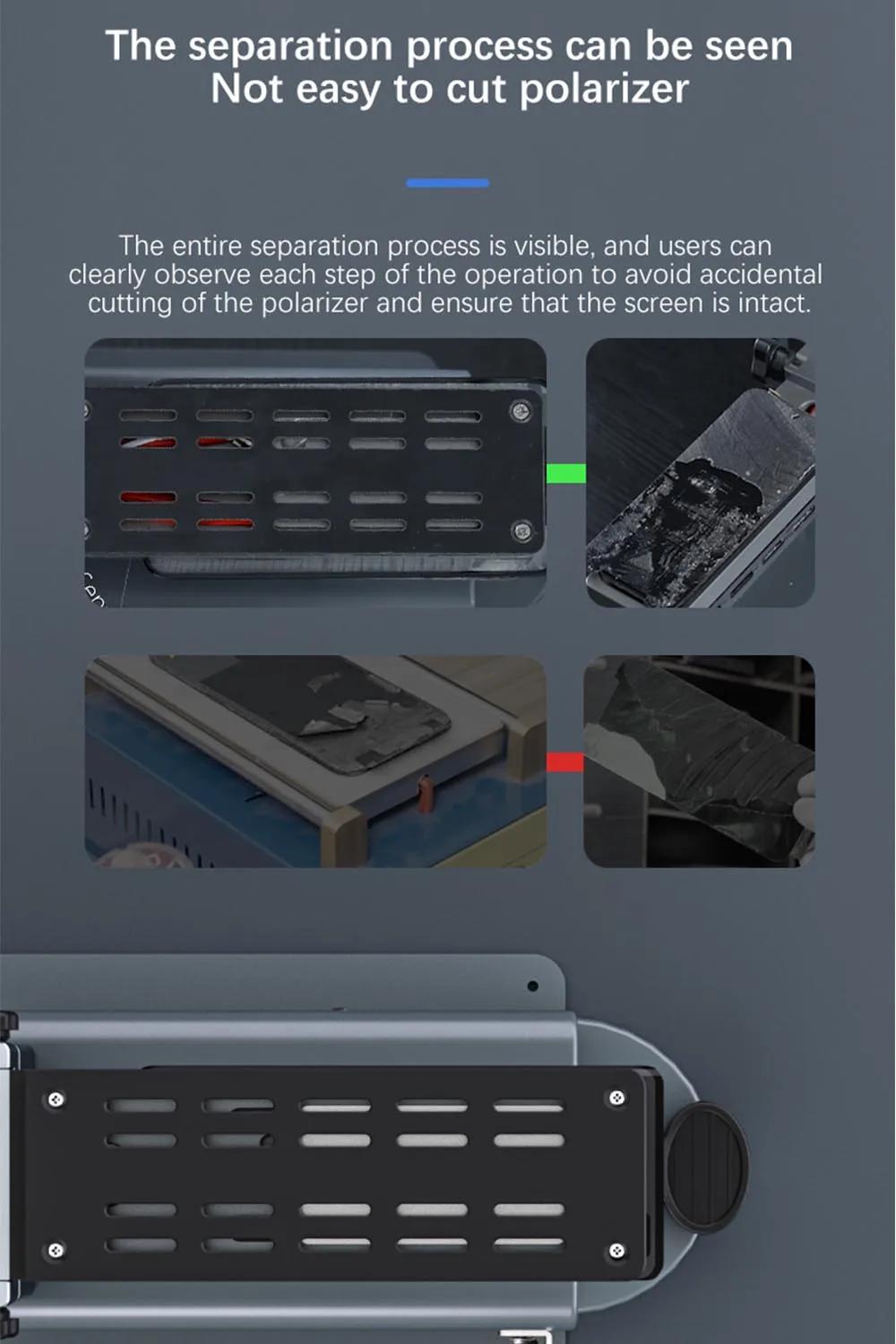 The separation process can be seen
Not easy to cut polarizer

The entire separation process is visible, and users can clearly observe each step of the operation to avoid accidental cutting of the polarizer and ensure that the screen is intact.