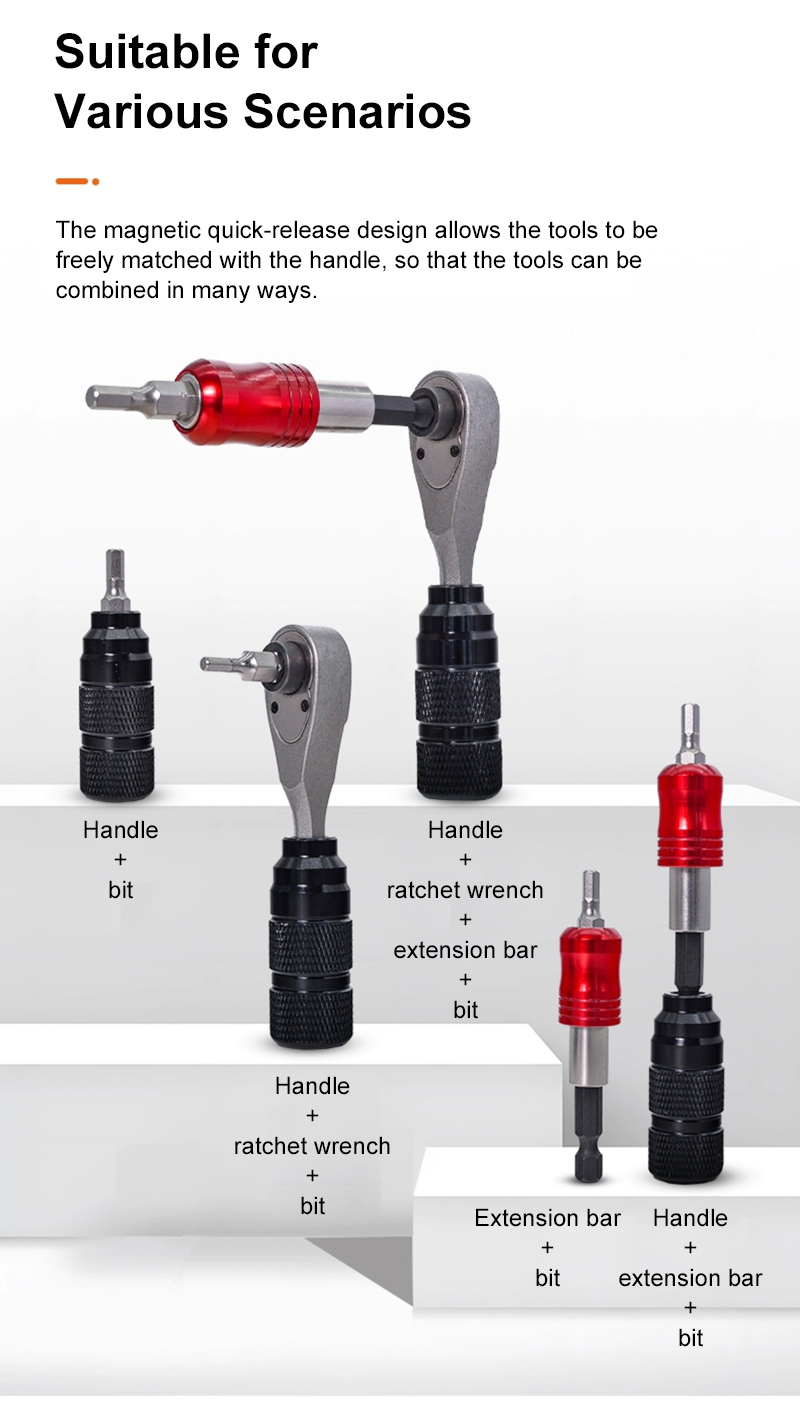 Suitable for Various Scenarios

The magnetic quick-release design allows the tools to be freely matched with the handle, so that the tools can be combined in many ways.

Handle
+
bit

Handle
+
ratchet wrench
+
extension bar
+
bit

Handle
+
ratchet wrench
+
bit

Extension bar
+
bit

Handle
+
extension bar
+
bit