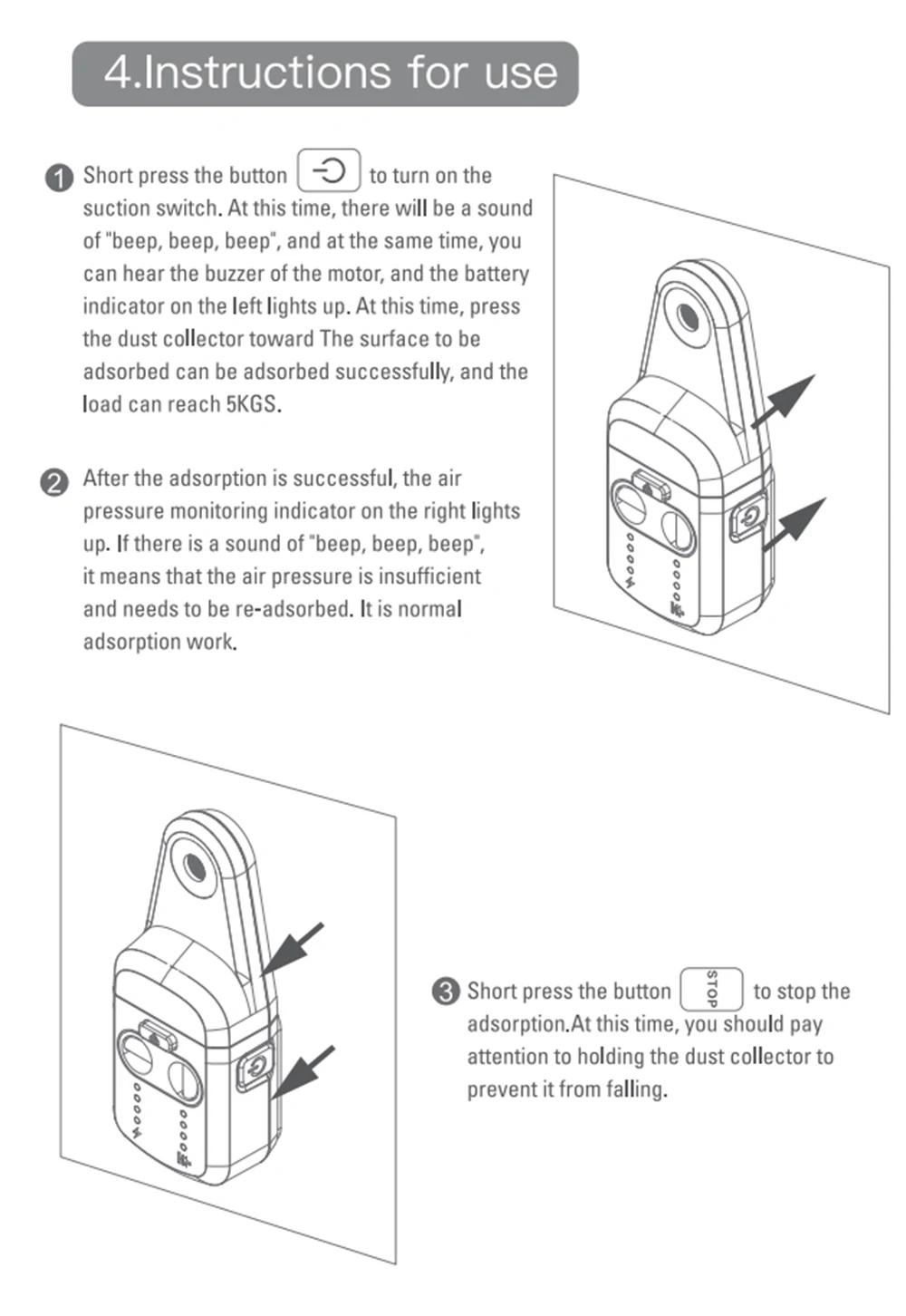 4.Instructions for use

1 Short press the button to turn on the suction switch. At this time, there will be a sound of "beep, beep, beep", and at the same time, you can hear the buzzer of the motor, and the battery indicator on the left lights up. At this time, press the dust collector toward The surface to be adsorbed can be adsorbed successfully, and the load can reach 5KGS.

2 After the adsorption is successful, the air pressure monitoring indicator on the right lights up. If there is a sound of "beep, beep, beep", it means that the air pressure is insufficient and needs to be re-adsorbed. It is normal adsorption work.

3 Short press the button STOP to stop the adsorption.At this time, you should pay attention to holding the dust collector to prevent it from falling.