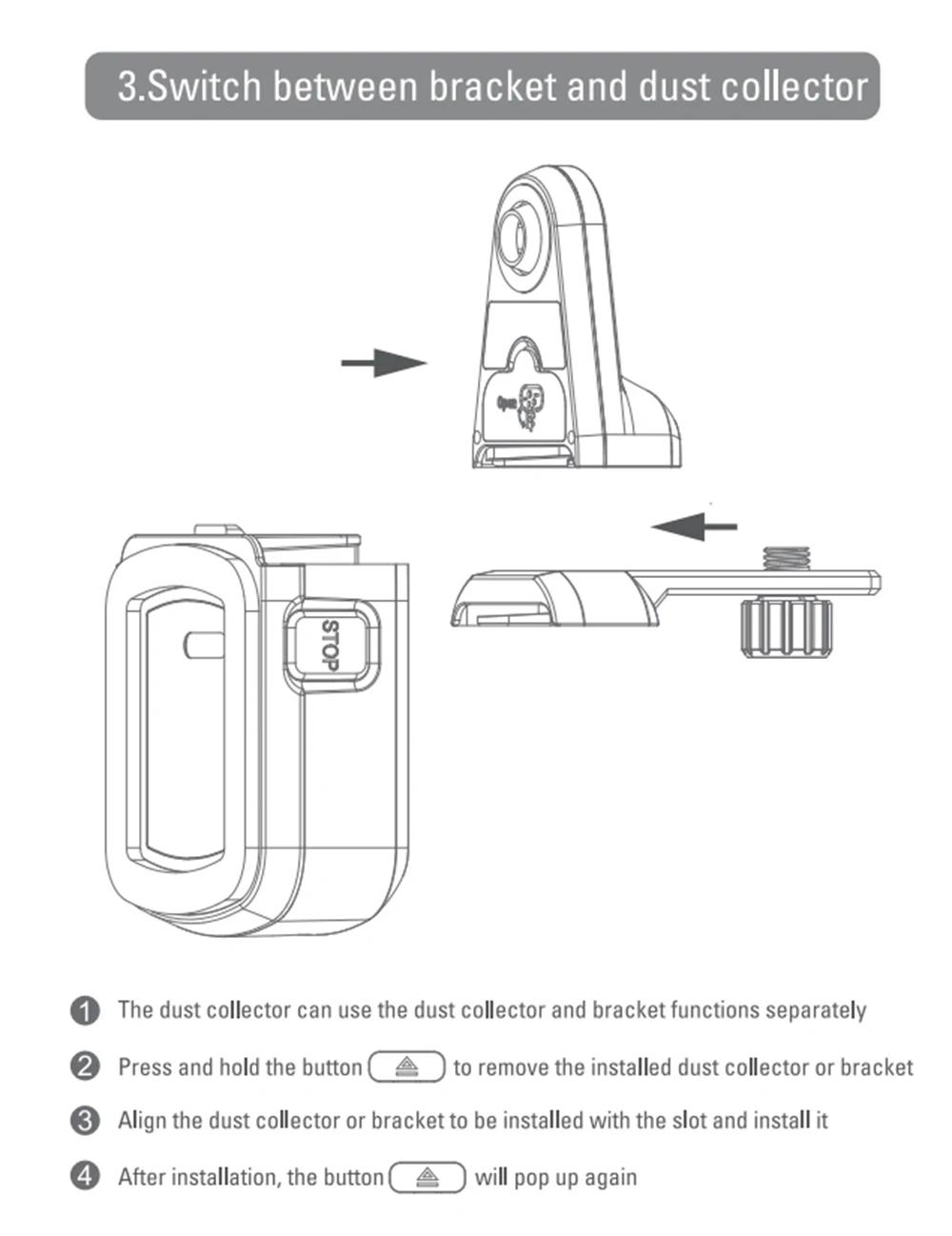 3.Switch between bracket and dust collector

STOP

1 The dust collector can use the dust collector and bracket functions separately

2 Press and hold the button to remove the installed dust collector or bracket

3 Align the dust collector or bracket to be installed with the slot and install it

4 After installation, the button will pop up again