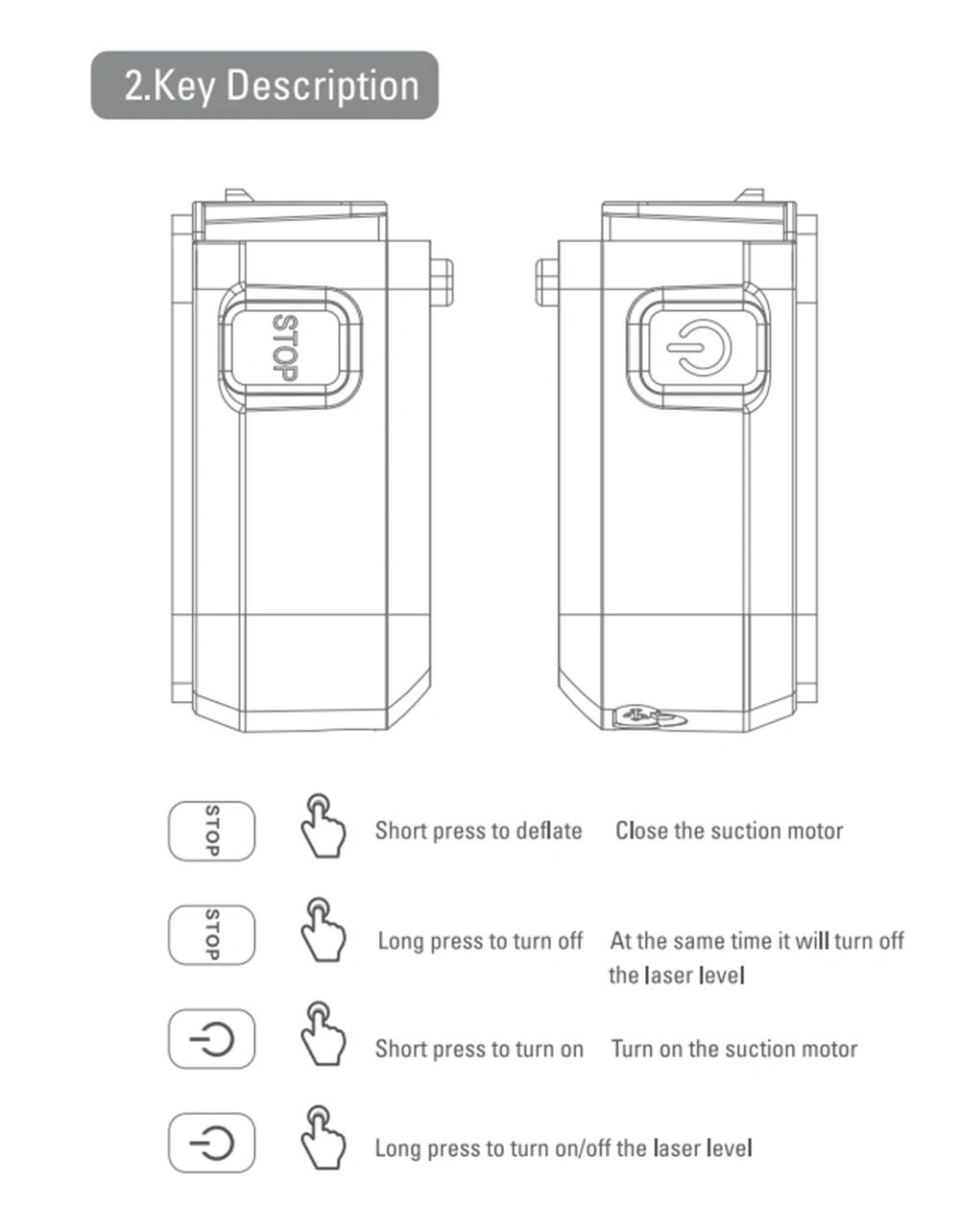 2.Key Description

STOP

STOP Short press to deflate Close the suction motor

STOP Long press to turn off At the same time it will turn off the laser level

Short press to turn on Turn on the suction motor

Long press to turn on/off the laser level