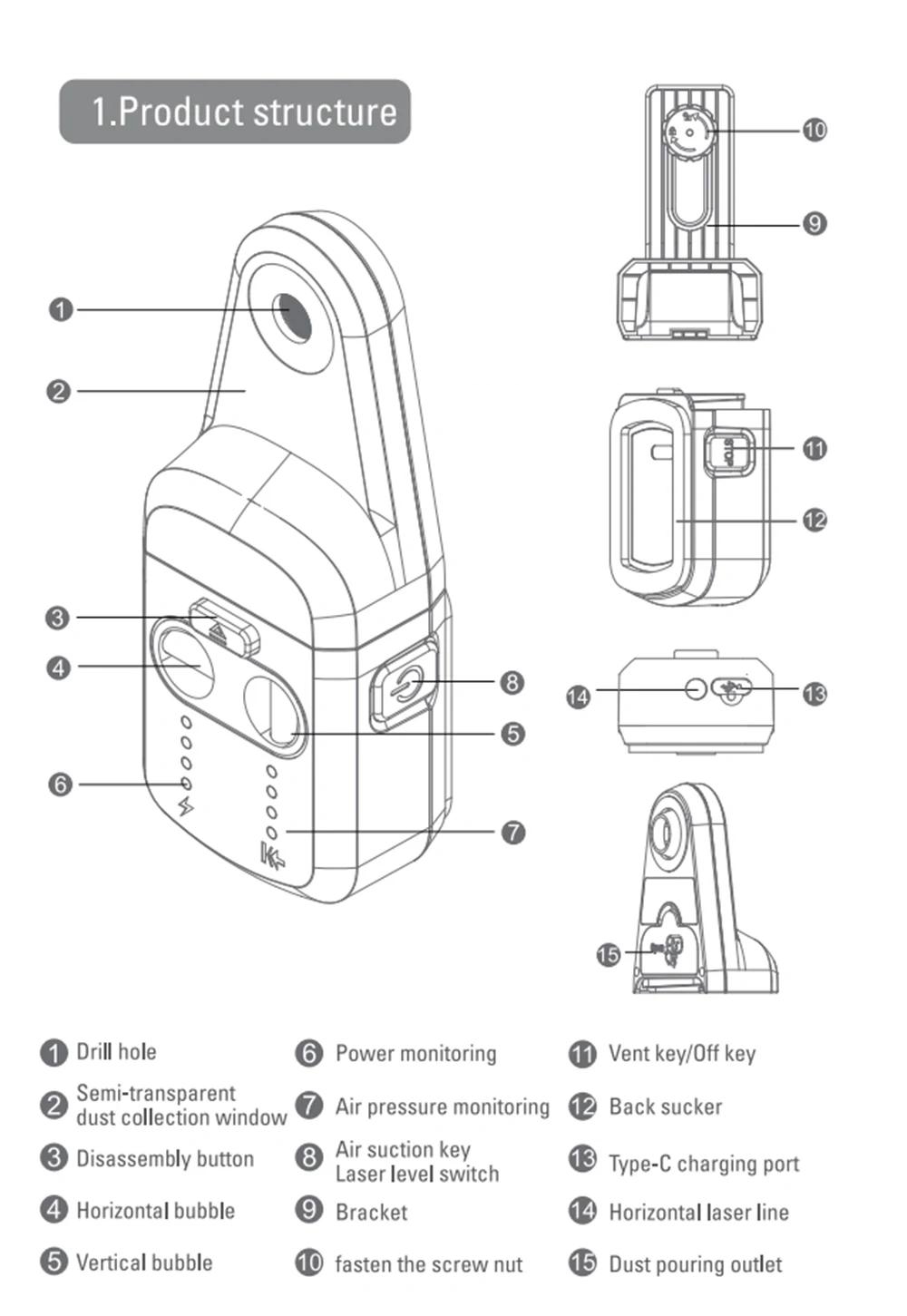 1.Product structure

1
2
3
4
6
8
5
7
10
9
STOP
11
12
14
13
15

1 Drill hole
2 Semi-transparent dust collection window
3 Disassembly button
4 Horizontal bubble
5 Vertical bubble

6 Power monitoring
7 Air pressure monitoring
8 Air suction key Laser level switch
9 Bracket
10 fasten the screw nut

11 Vent key/Off key
12 Back sucker
13 Type-C charging port
14 Horizontal laser line
15 Dust pouring outlet