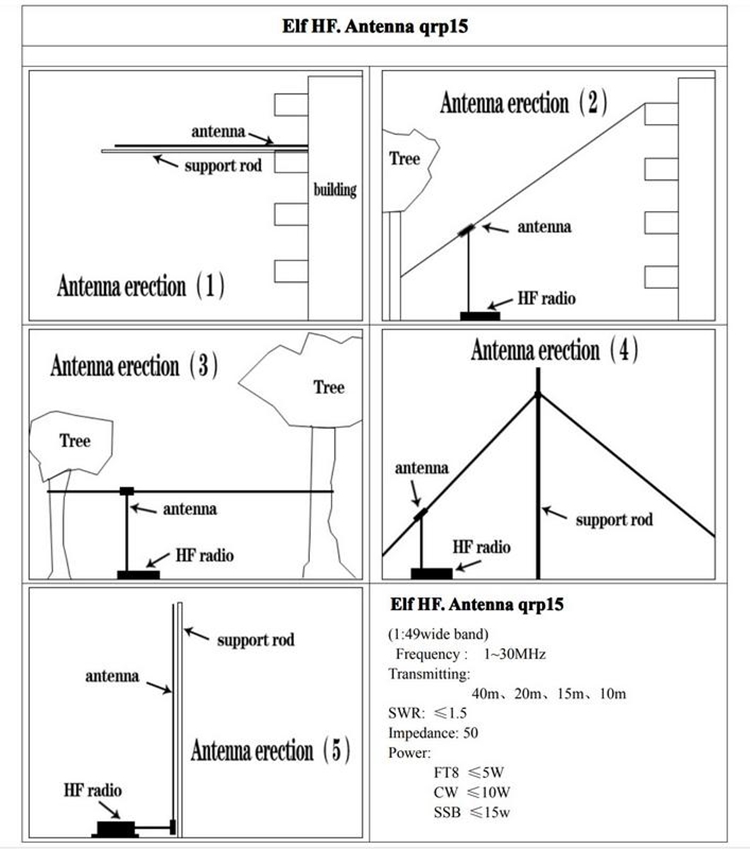 Elf HF. Antenna qrp15

antenna
support rod
building
Antenna erection（1）

Antenna erection（2）
Tree
antenna
HF radio

Antenna erection（3）
Tree
Tree
antenna
HF radio

Antenna erection（4）
antenna
support rod
HF radio

support rod
antenna
Antenna erection（5）
HF radio

Elf HF. Antenna qrp15

(1:49wide band)
Frequency : 1~30MHz
Transmitting:
40m、20m、15m、10m
SWR: ≤1.5
Impedance: 50
Power:
FT8 ≤5W
CW ≤10W
SSB ≤15w