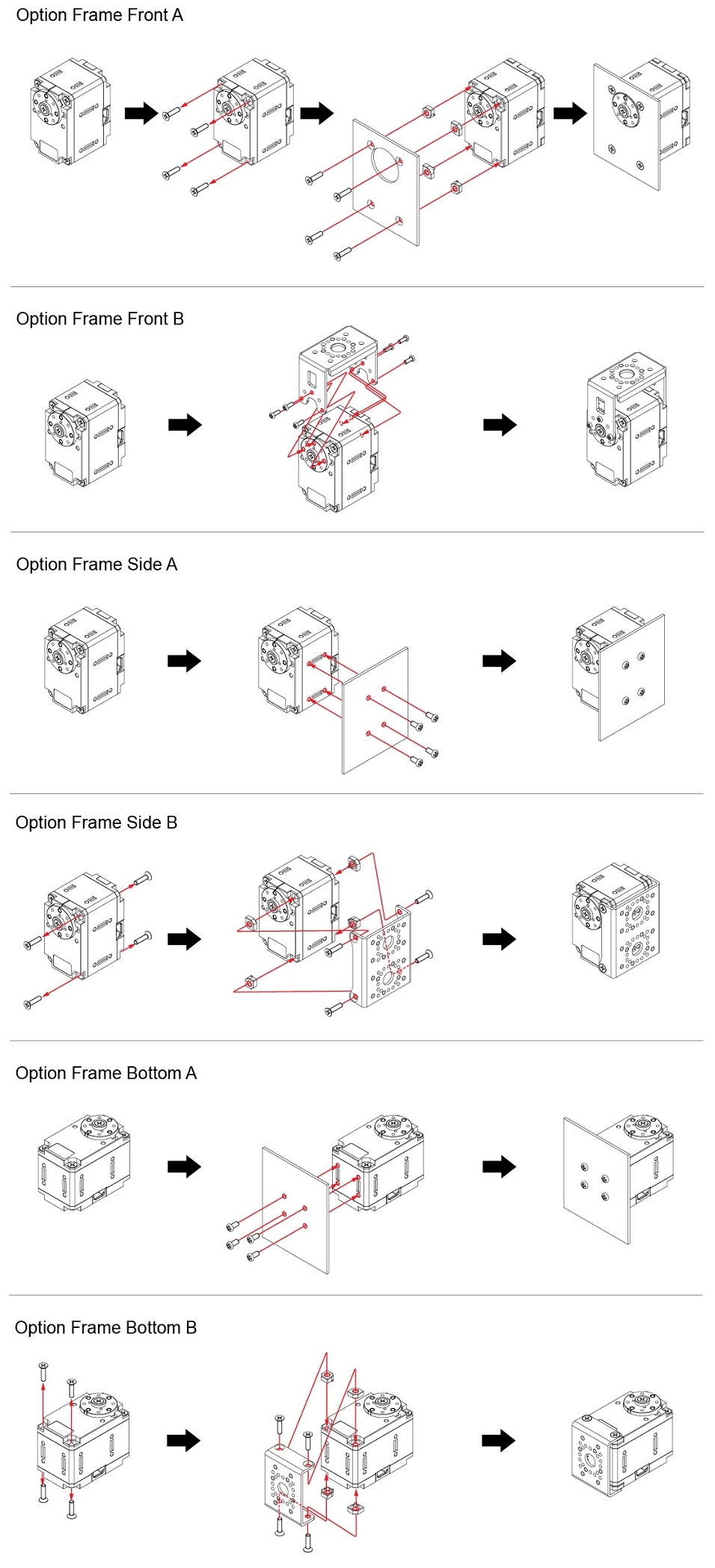 Option Frame Front A

Option Frame Front B

Option Frame Side A

Option Frame Side B

Option Frame Bottom A

Option Frame Bottom B