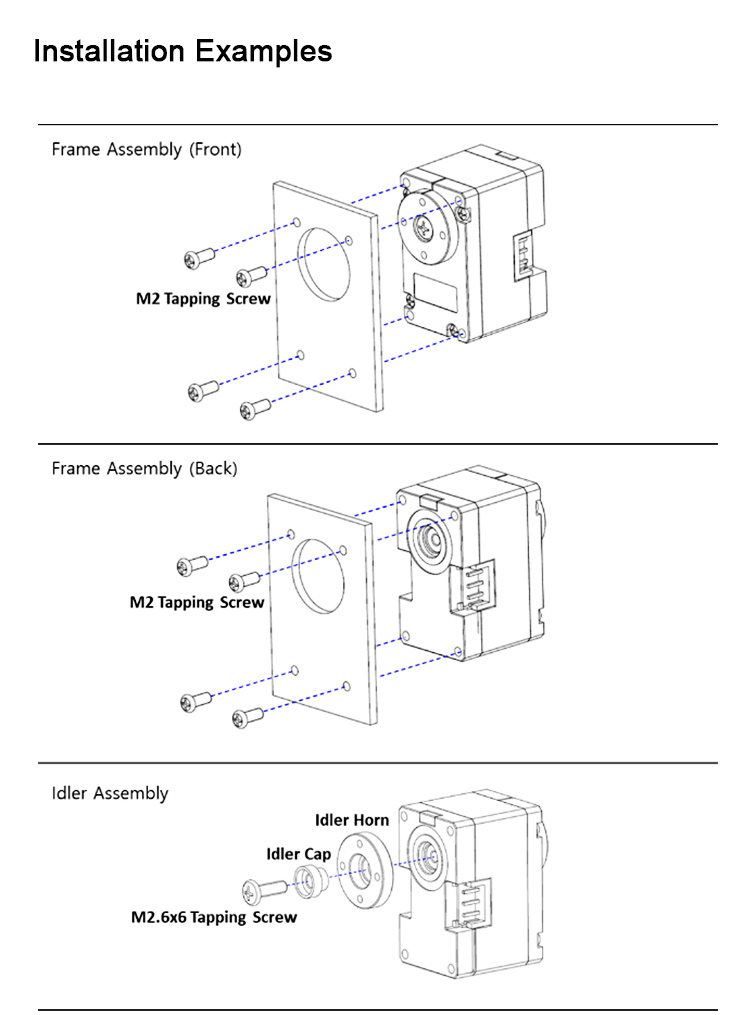 Installation Examples

Frame Assembly (Front)

M2 Tapping Screw

Frame Assembly (Back)

M2 Tapping Screw

Idler Assembly

Idler Horn

Idler Cap

M2.6x6 Tapping Screw