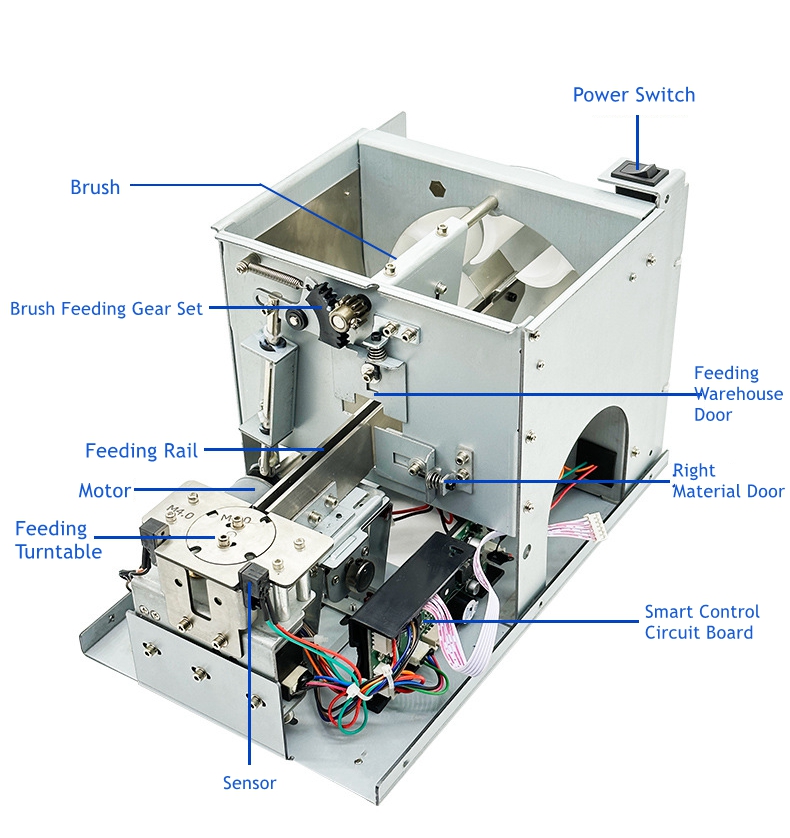 Power Switch

Brush

Brush Feeding Gear Set

Feeding Warehouse Door

Feeding Rail

Motor

Right Material Door

Feeding Turntable

M4.0

M4.0

Smart Control Circuit Board

Sensor