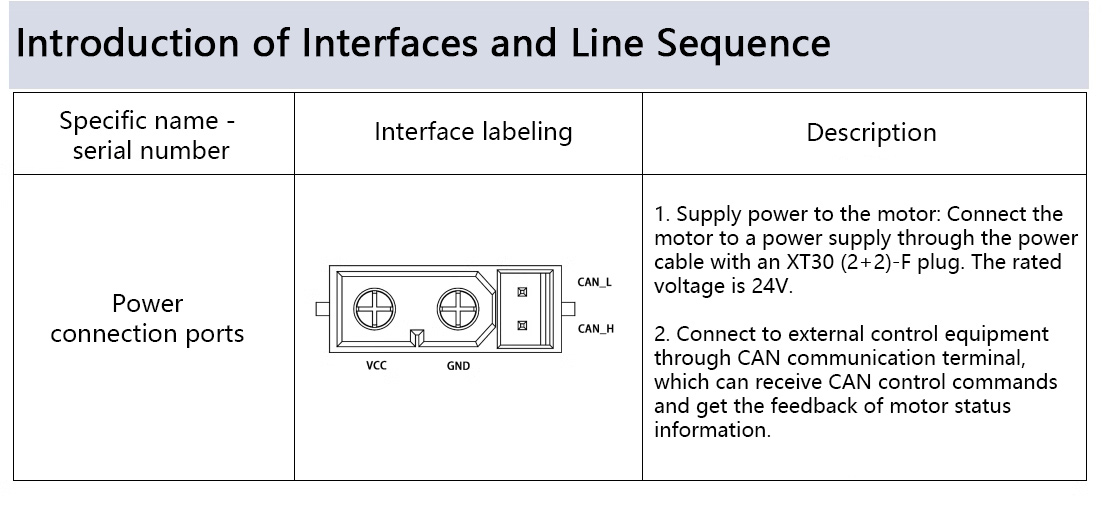 Introduction of Interfaces and Line Sequence

| Specific name - serial number | Interface labeling | Description |
|---|---|---|
| Power connection ports | CAN_L CAN_H VCC GND | 1. Supply power to the motor: Connect the motor to a power supply through the power cable with an XT30 (2+2)-F plug. The rated voltage is 24V. 2. Connect to external control equipment through CAN communication terminal, which can receive CAN control commands and get the feedback of motor status information. |