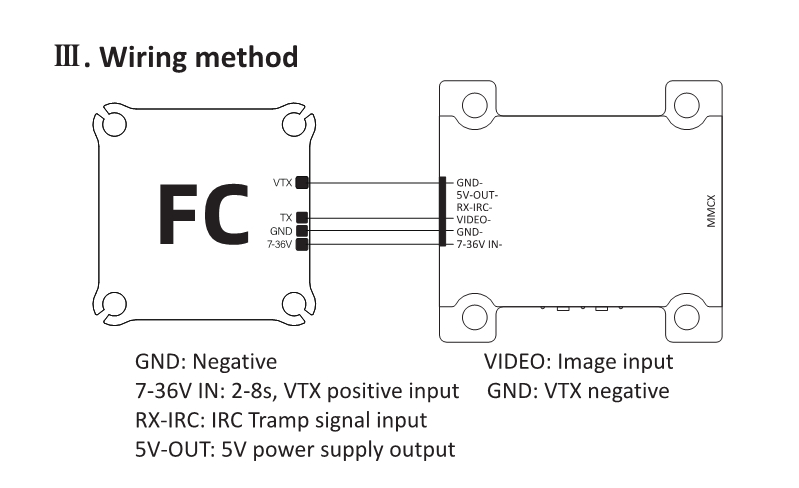 Ⅲ. Wiring method

FC

VTX
TX
GND
7-36V

GND-
5V-OUT-
RX-IRC-
VIDEO-
GND-
7-36V IN-

MMCX

GND: Negative
7-36V IN: 2-8s, VTX positive input
RX-IRC: IRC Tramp signal input
5V-OUT: 5V power supply output

VIDEO: Image input
GND: VTX negative