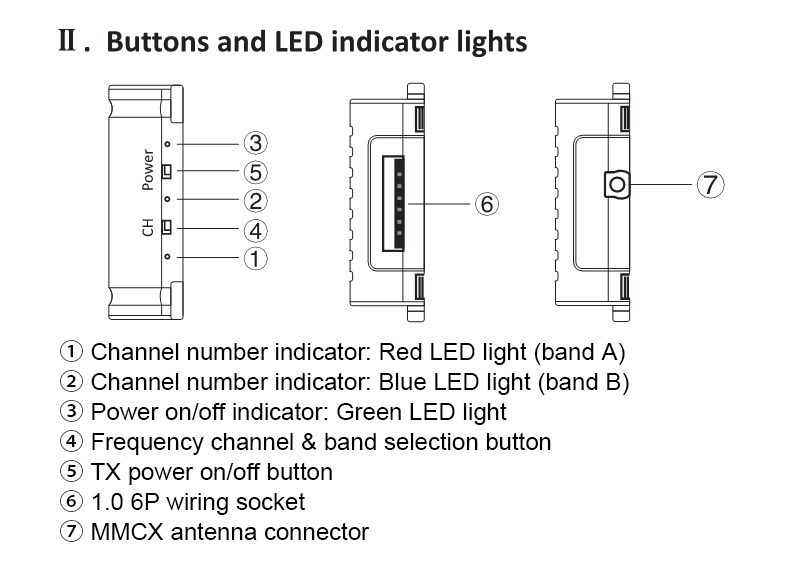 Ⅱ. Buttons and LED indicator lights

Power
CH
③
⑤
②
④
①
⑥
⑦

① Channel number indicator: Red LED light (band A)
② Channel number indicator: Blue LED light (band B)
③ Power on/off indicator: Green LED light
④ Frequency channel & band selection button
⑤ TX power on/off button
⑥ 1.0 6P wiring socket
⑦ MMCX antenna connector