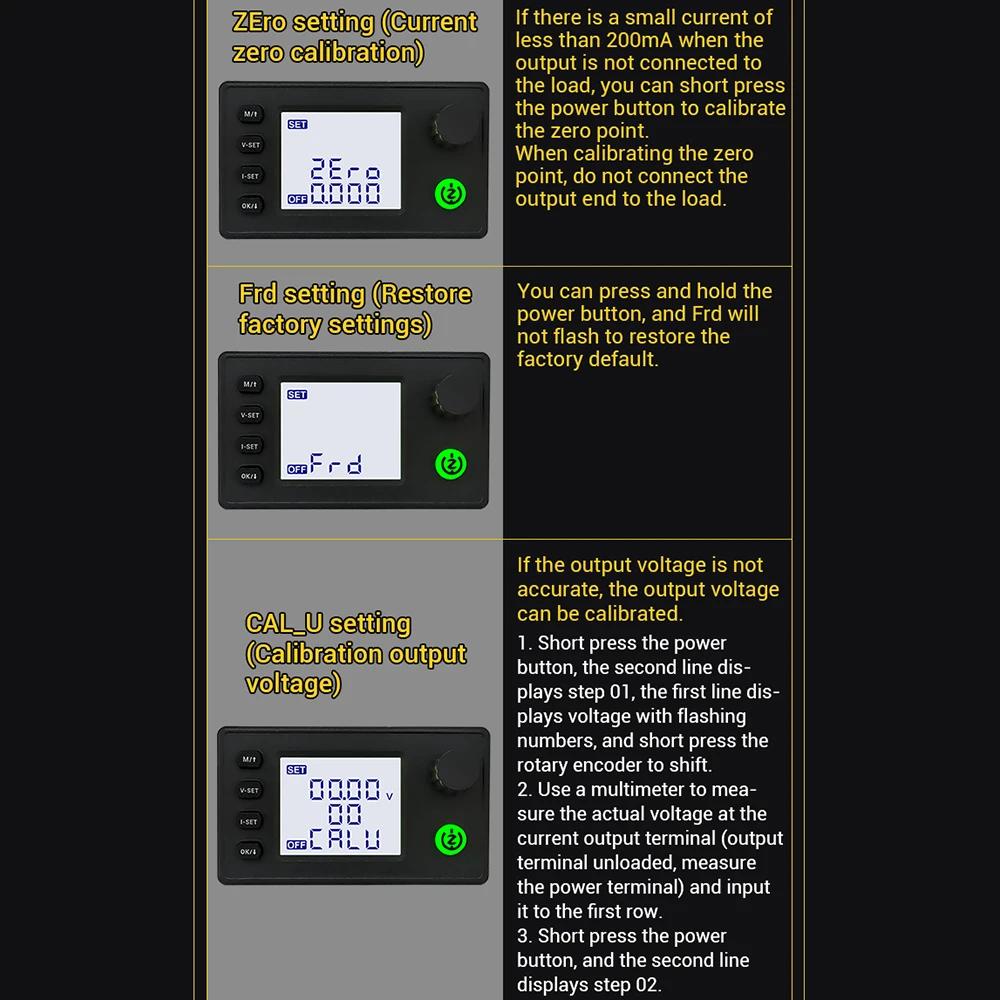 ZEro setting (Current zero calibration)

M/↑
V-SET
I-SET
OK/↓
SET
ZEro
OFF 0.000

If there is a small current of less than 200mA when the output is not connected to the load, you can short press the power button to calibrate the zero point.
When calibrating the zero point, do not connect the output end to the load.

Frd setting (Restore factory settings)

M/↑
V-SET
I-SET
OK/↓
SET
OFF Frd

You can press and hold the power button, and Frd will not flash to restore the factory default.

CAL_U setting (Calibration output voltage)

M/↑
V-SET
I-SET
OK/↓
SET
00.00 V
00
OFF CALU

If the output voltage is not accurate, the output voltage can be calibrated.
1. Short press the power button, the second line displays step 01, the first line displays voltage with flashing numbers, and short press the rotary encoder to shift.
2. Use a multimeter to measure the actual voltage at the current output terminal (output terminal unloaded, measure the power terminal) and input it to the first row.
3. Short press the power button, and the second line displays step 02.