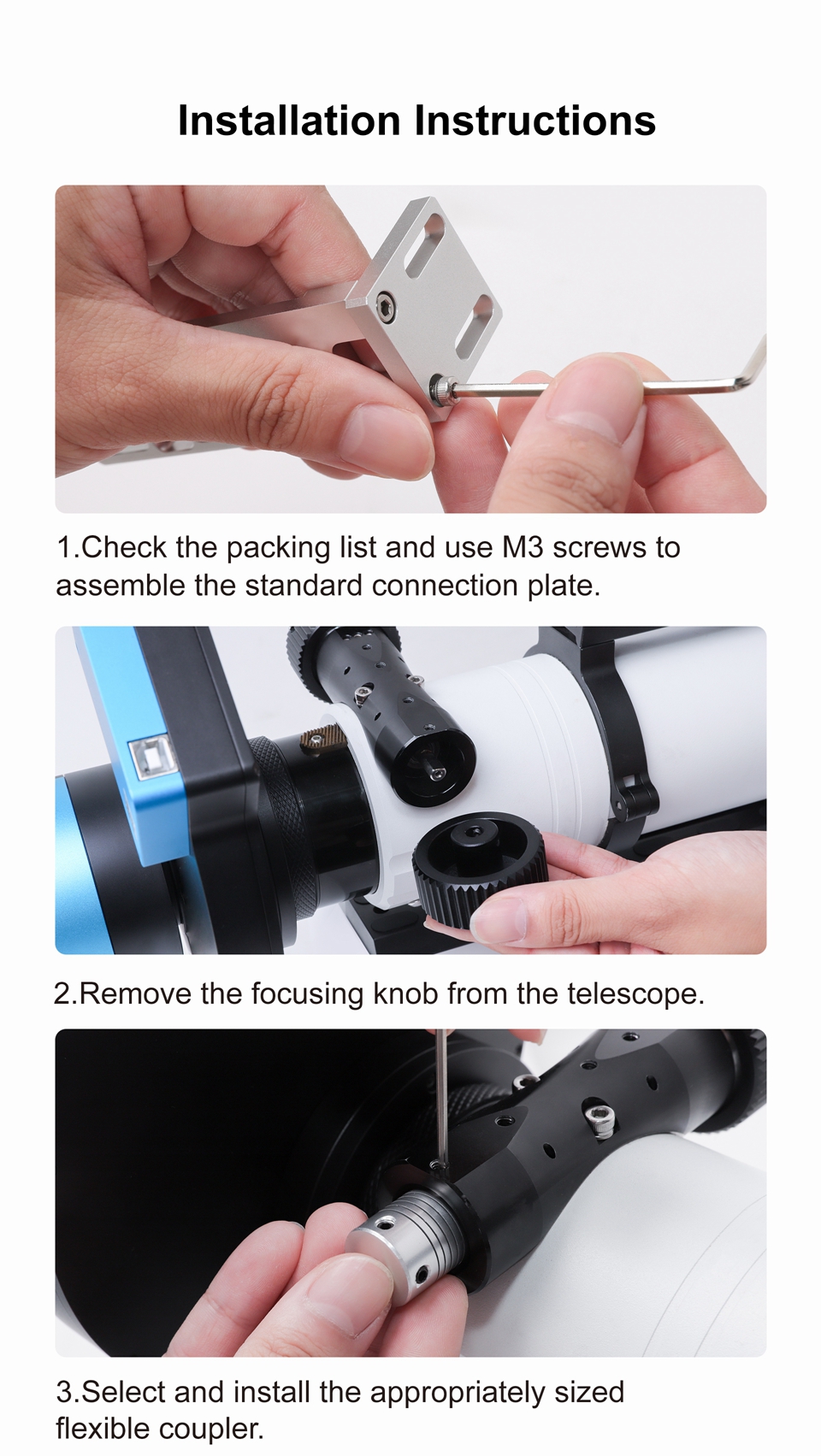 Installation Instructions

1.Check the packing list and use M3 screws to assemble the standard connection plate.

2.Remove the focusing knob from the telescope.

3.Select and install the appropriately sized flexible coupler.