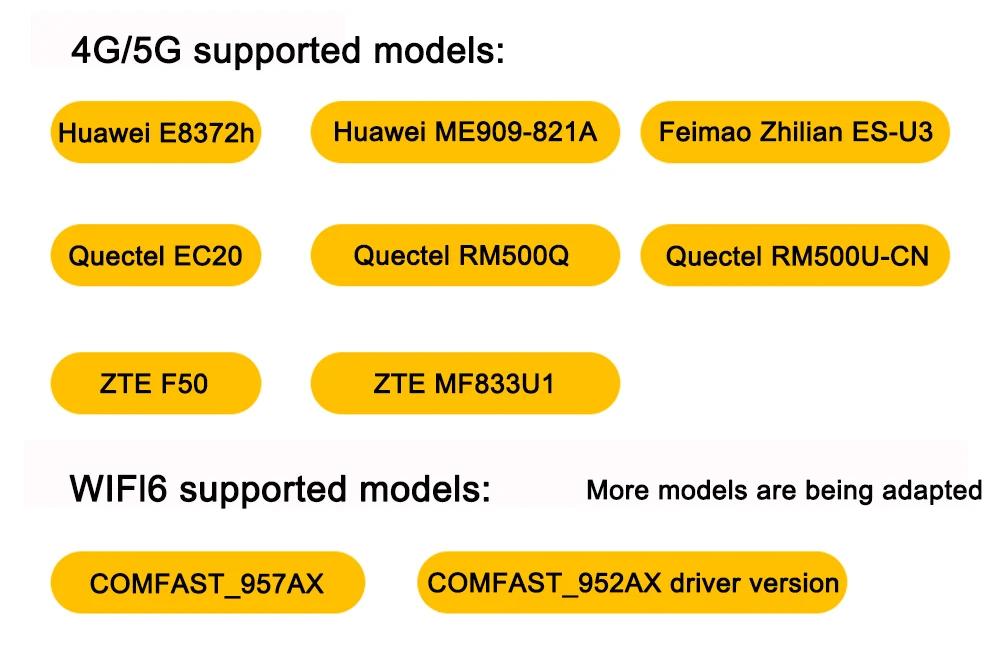 4G/5G supported models:

Huawei E8372h

Huawei ME909-821A

Feimao Zhilian ES-U3

Quectel EC20

Quectel RM500Q

Quectel RM500U-CN

ZTE F50

ZTE MF833U1

WIFI6 supported models:

More models are being adapted

COMFAST_957AX

COMFAST_952AX driver version