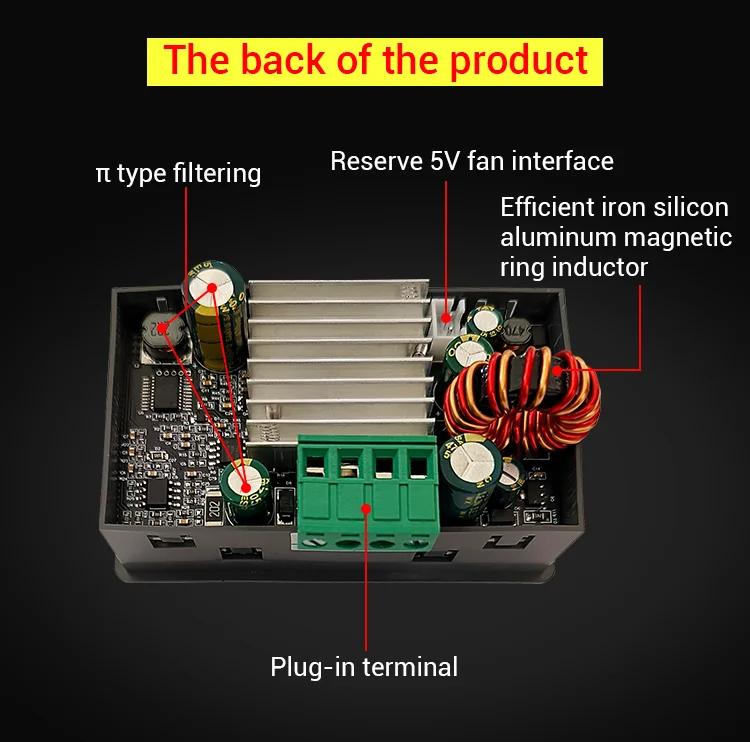 The back of the product

π type filtering

Reserve 5V fan interface

Efficient iron silicon aluminum magnetic ring inductor

Plug-in terminal