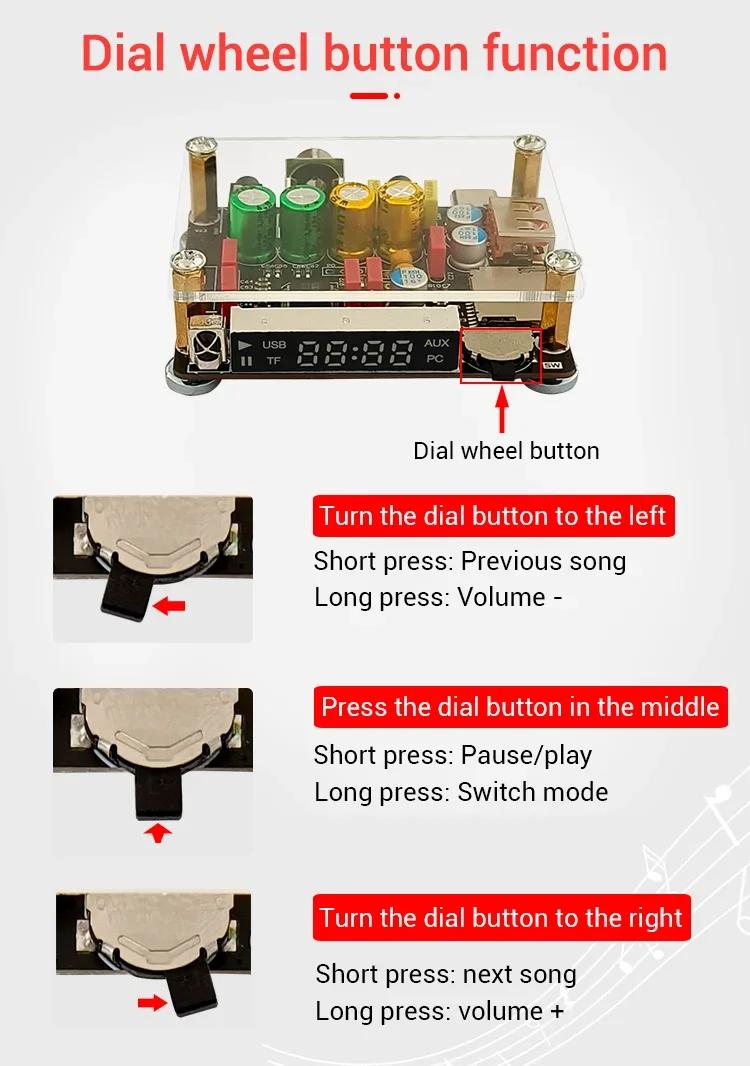 Dial wheel button function

USB
TF
88:88
AUX
PC
SW

Dial wheel button

Turn the dial button to the left
Short press: Previous song
Long press: Volume -

Press the dial button in the middle
Short press: Pause/play
Long press: Switch mode

Turn the dial button to the right
Short press: next song
Long press: volume +