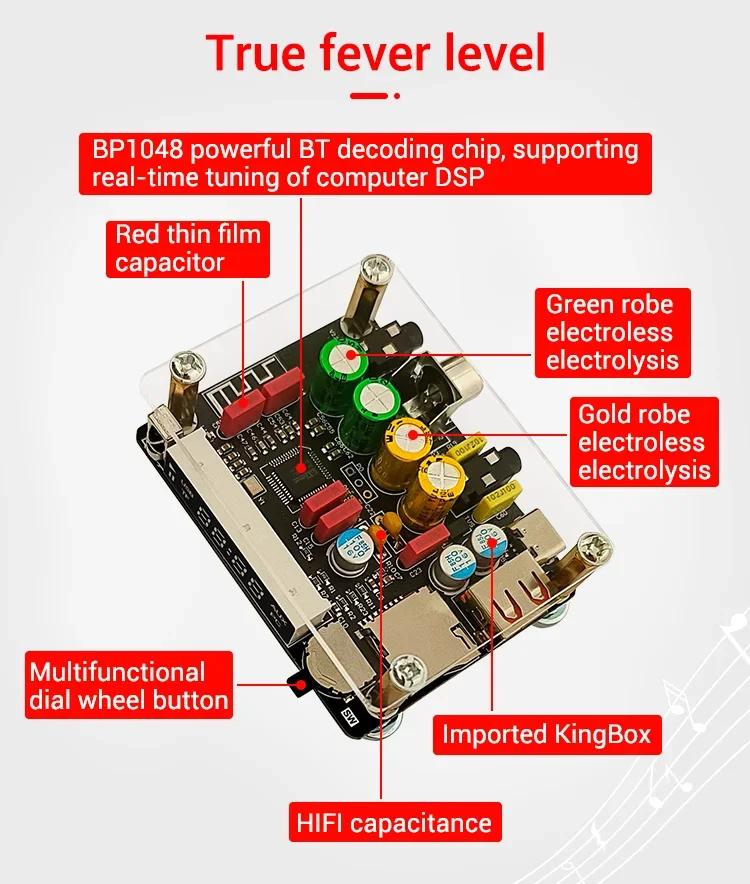 True fever level

BP1048 powerful BT decoding chip, supporting real-time tuning of computer DSP

Red thin film capacitor

Green robe electroless electrolysis

Gold robe electroless electrolysis

Multifunctional dial wheel button

Imported KingBox

HIFI capacitance

SW