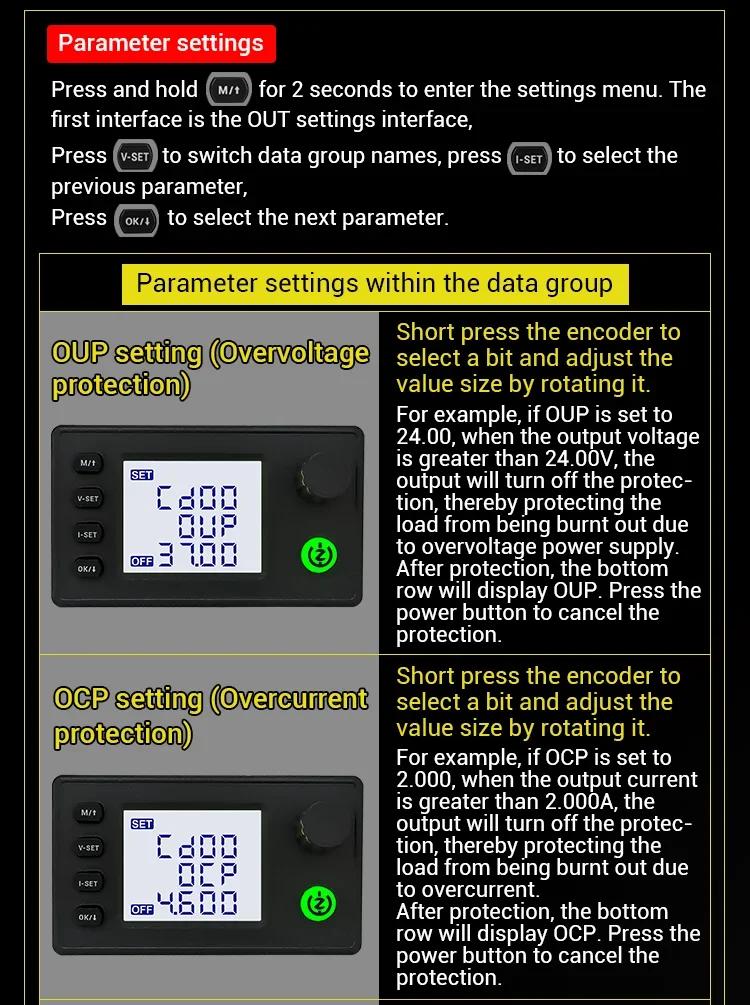 Parameter settings

Press and hold M/↑ for 2 seconds to enter the settings menu. The first interface is the OUT settings interface,

Press V-SET to switch data group names, press I-SET to select the previous parameter,

Press OK/↓ to select the next parameter.

Parameter settings within the data group

OUP setting (Overvoltage protection)

M/↑
V-SET
I-SET
OK/↓
SET
Cd00
OUP
OFF 37.00

Short press the encoder to select a bit and adjust the value size by rotating it.

For example, if OUP is set to 24.00, when the output voltage is greater than 24.00V, the output will turn off the protection, thereby protecting the load from being burnt out due to overvoltage power supply. After protection, the bottom row will display OUP. Press the power button to cancel the protection.

OCP setting (Overcurrent protection)

M/↑
V-SET
I-SET
OK/↓
SET
Cd00
OCP
OFF 4.600

Short press the encoder to select a bit and adjust the value size by rotating it.

For example, if OCP is set to 2.000, when the output current is greater than 2.000A, the output will turn off the protection, thereby protecting the load from being burnt out due to overcurrent. After protection, the bottom row will display OCP. Press the power button to cancel the protection.