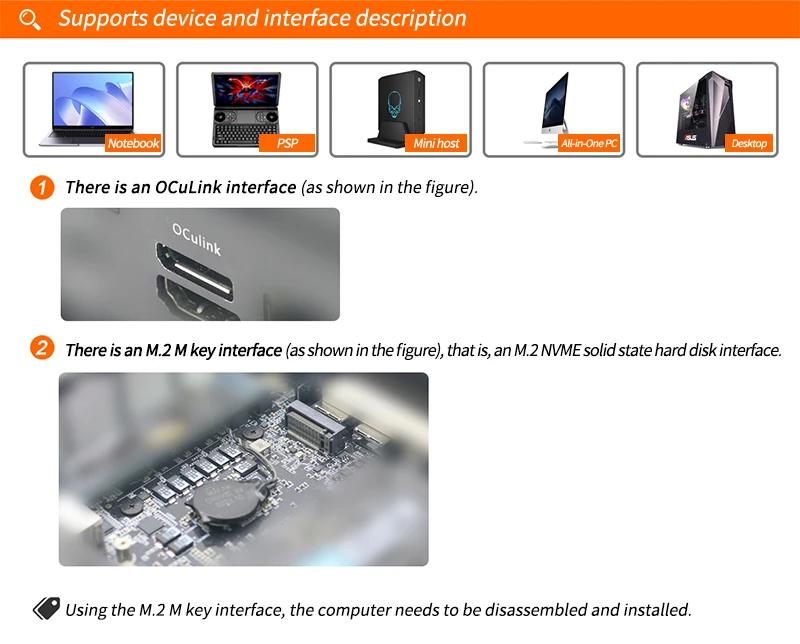 Supports device and interface description

Notebook

PSP

Mini host

All-in-One PC

ASUS

Desktop

1 There is an OCuLink interface (as shown in the figure).

OCulink

2 There is an M.2 M key interface (as shown in the figure), that is, an M.2 NVME solid state hard disk interface.

Using the M.2 M key interface, the computer needs to be disassembled and installed.