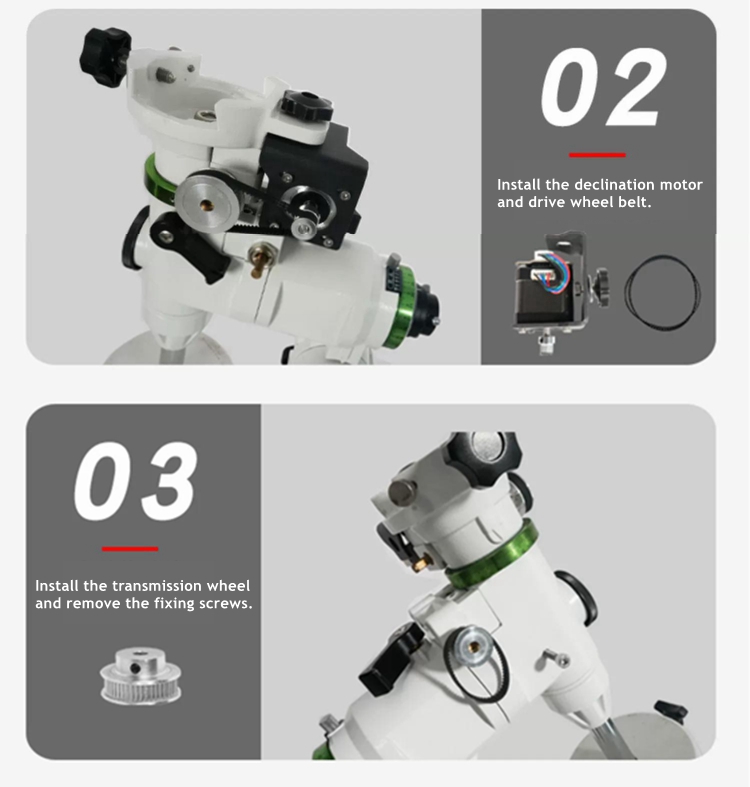 02

Install the declination motor and drive wheel belt.

03

Install the transmission wheel and remove the fixing screws.