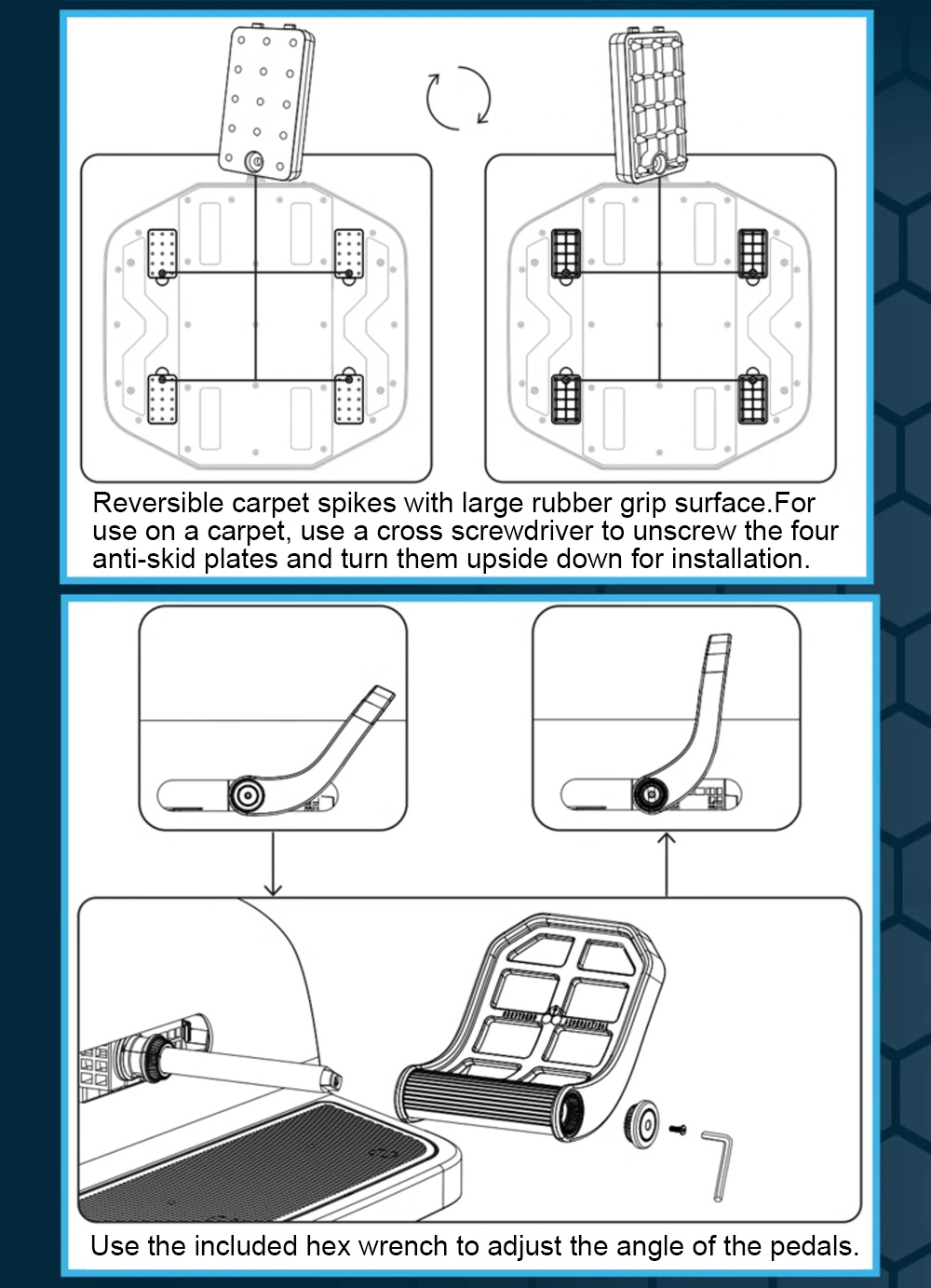 Reversible carpet spikes with large rubber grip surface.For use on a carpet, use a cross screwdriver to unscrew the four anti-skid plates and turn them upside down for installation.

Use the included hex wrench to adjust the angle of the pedals.