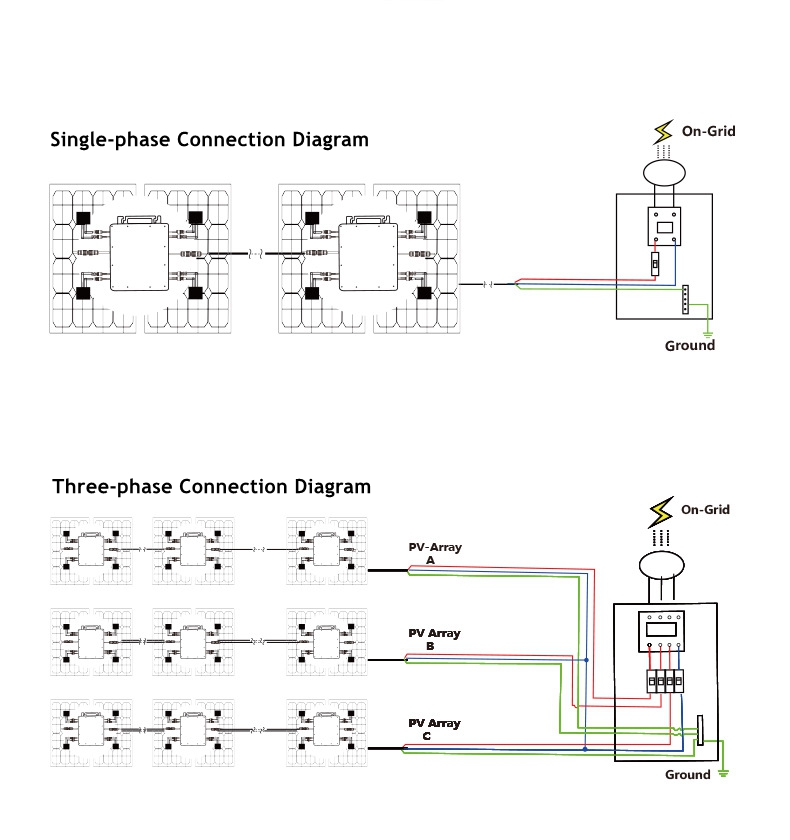 Single-phase Connection Diagram

On-Grid

Ground

Three-phase Connection Diagram

On-Grid

PV-Array A

PV Array B

PV Array C

Ground