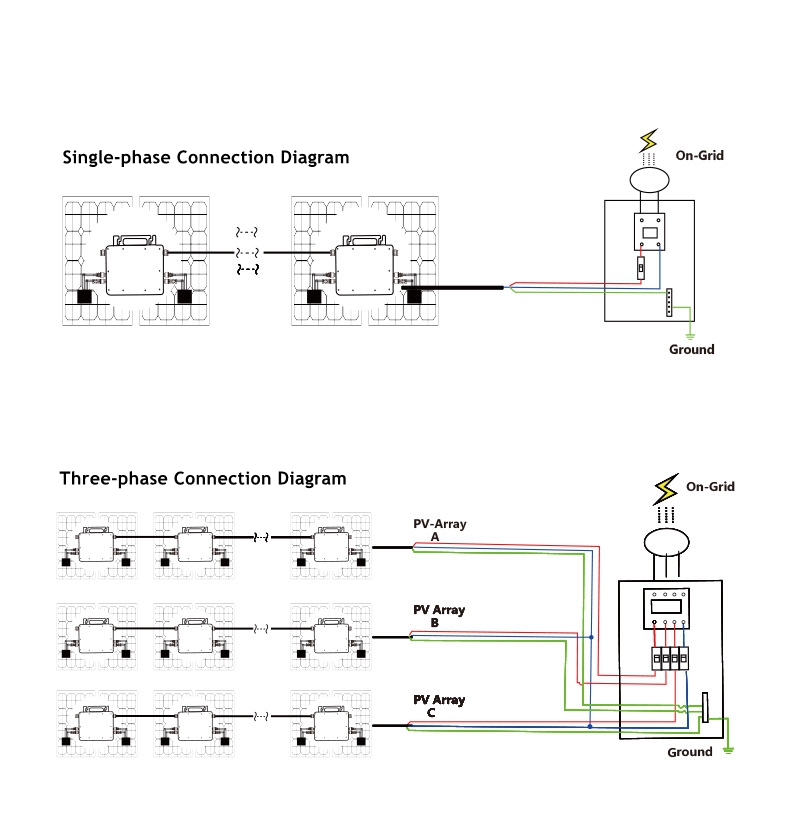 Single-phase Connection Diagram

On-Grid

Ground

Three-phase Connection Diagram

On-Grid

PV-Array
A

PV Array
B

PV Array
C

Ground