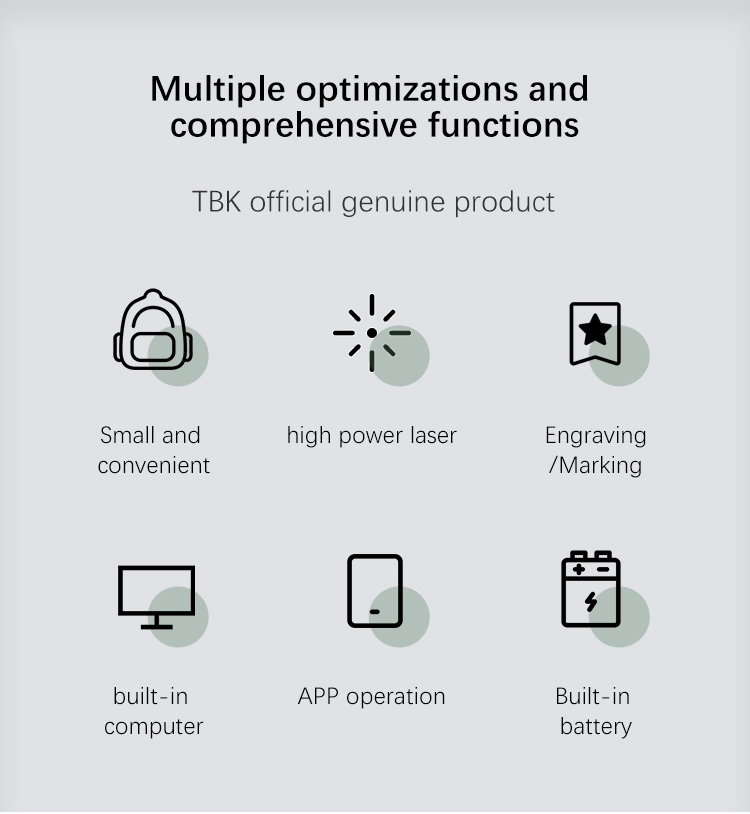 Multiple optimizations and comprehensive functions

TBK official genuine product

Small and convenient

high power laser

Engraving /Marking

built-in computer

APP operation

Built-in battery