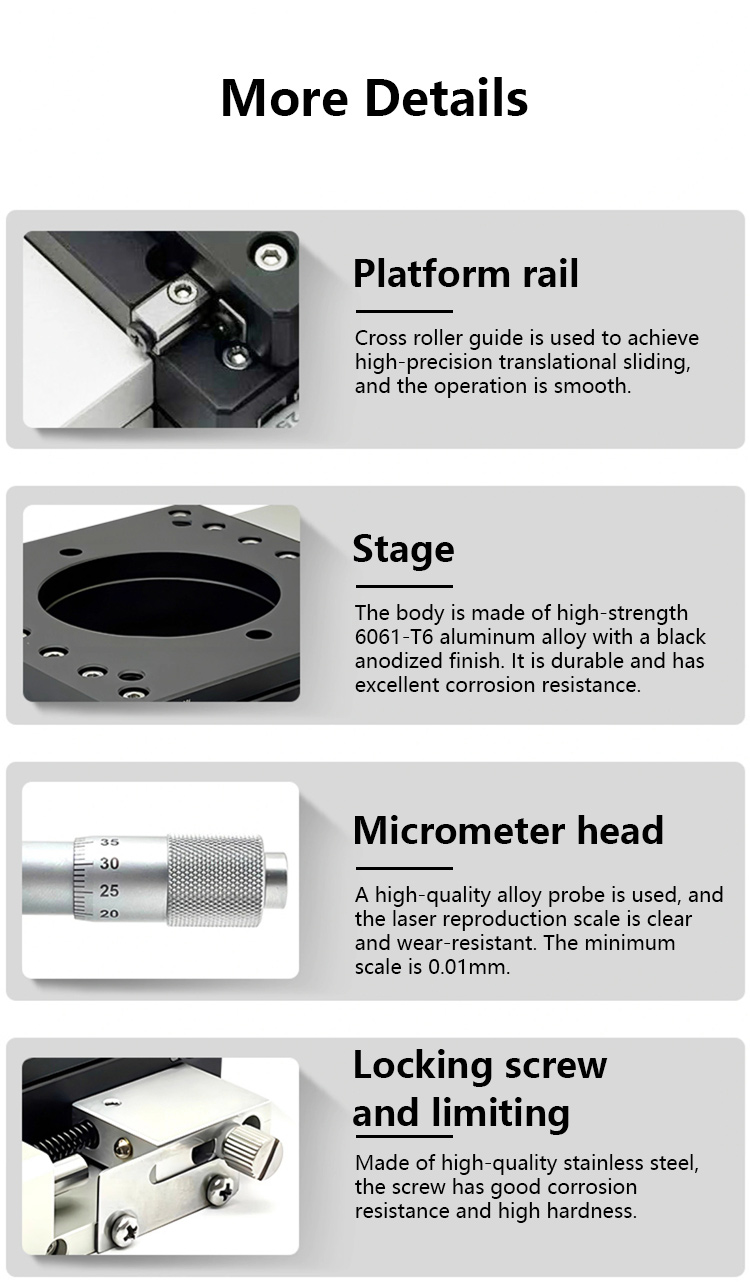 More Details

Platform rail

Cross roller guide is used to achieve high-precision translational sliding, and the operation is smooth.

Stage

The body is made of high-strength 6061-T6 aluminum alloy with a black anodized finish. It is durable and has excellent corrosion resistance.

35
30
25
20

Micrometer head

A high-quality alloy probe is used, and the laser reproduction scale is clear and wear-resistant. The minimum scale is 0.01mm.

Locking screw and limiting

Made of high-quality stainless steel, the screw has good corrosion resistance and high hardness.