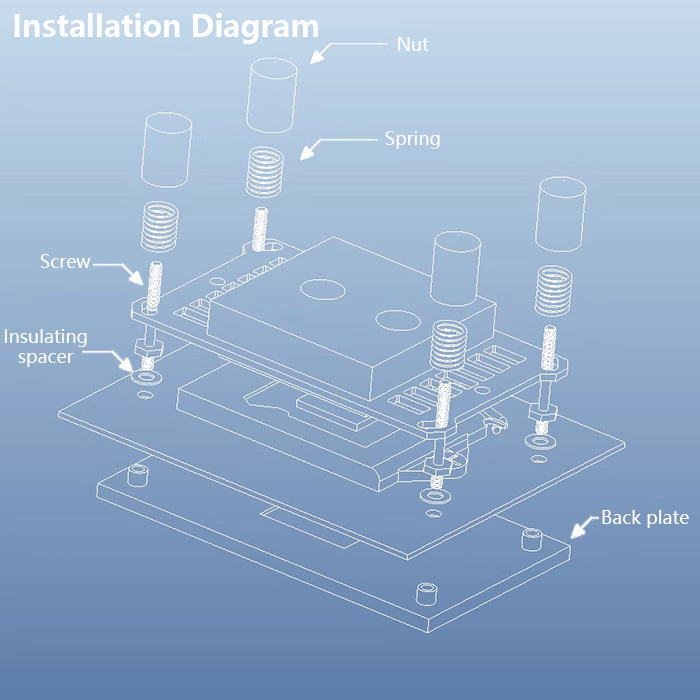 Installation Diagram

Nut

Spring

Screw

Insulating spacer

Back plate