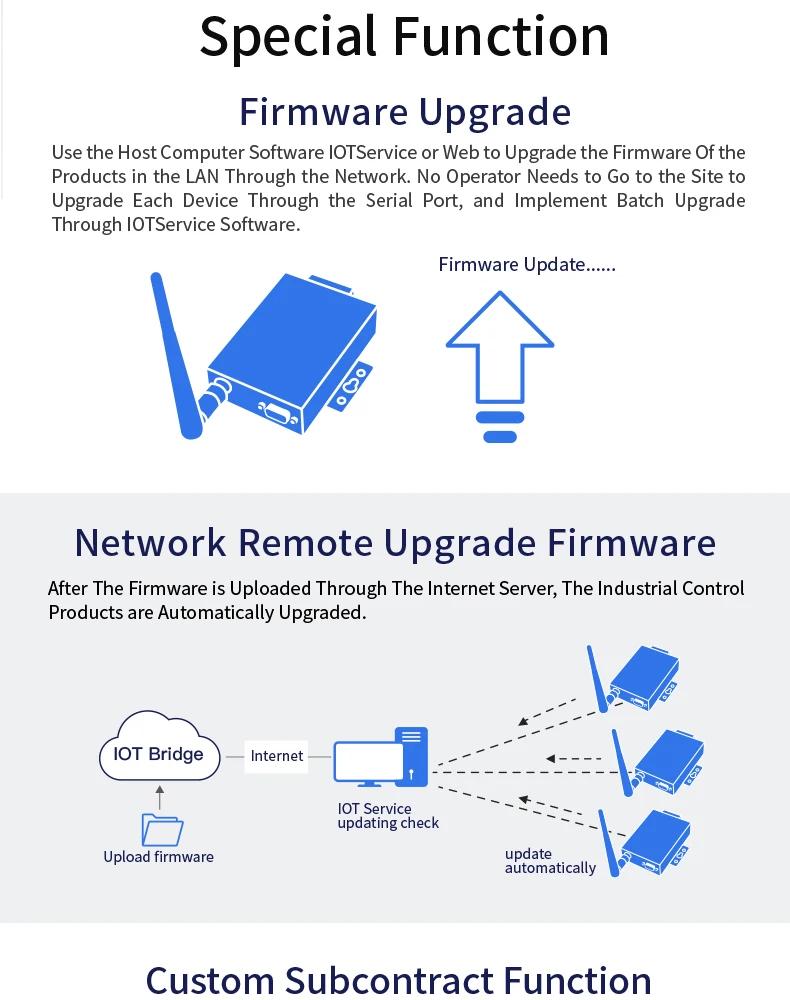 Special Function

Firmware Upgrade

Use the Host Computer Software IOTService or Web to Upgrade the Firmware Of the Products in the LAN Through the Network. No Operator Needs to Go to the Site to Upgrade Each Device Through the Serial Port, and Implement Batch Upgrade Through IOTService Software.

Firmware Update......

Network Remote Upgrade Firmware

After The Firmware is Uploaded Through The Internet Server, The Industrial Control Products are Automatically Upgraded.

IOT Bridge

Internet

Upload firmware

IOT Service
updating check

update
automatically

Custom Subcontract Function